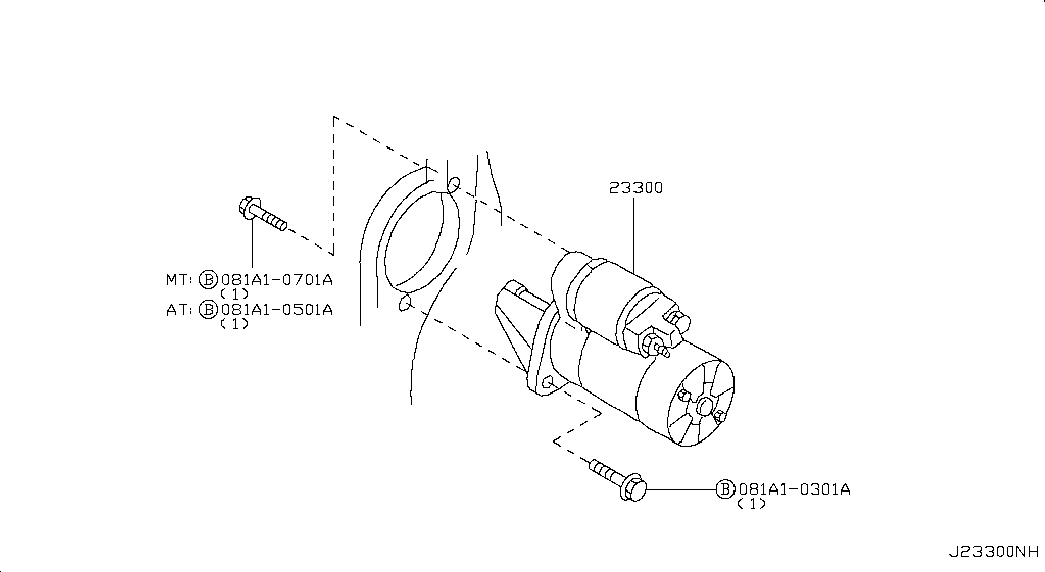 23300

MT: Ⓑ081A1-0701A
(1)
AT: Ⓑ081A1-0501A
(1)

Ⓑ081A1-0301A
(1)

J23300NH