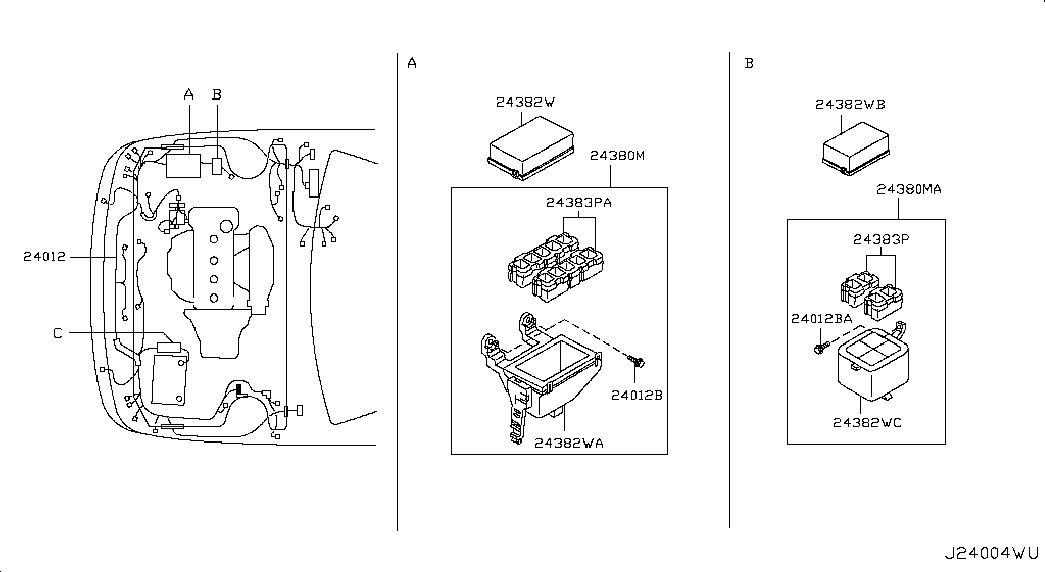 A
B
24012
C

A
24382W
24380M
24383PA
24012B
24382WA

B
24382WB
24380MA
24383P
24012BA
24382WC

J24004WU