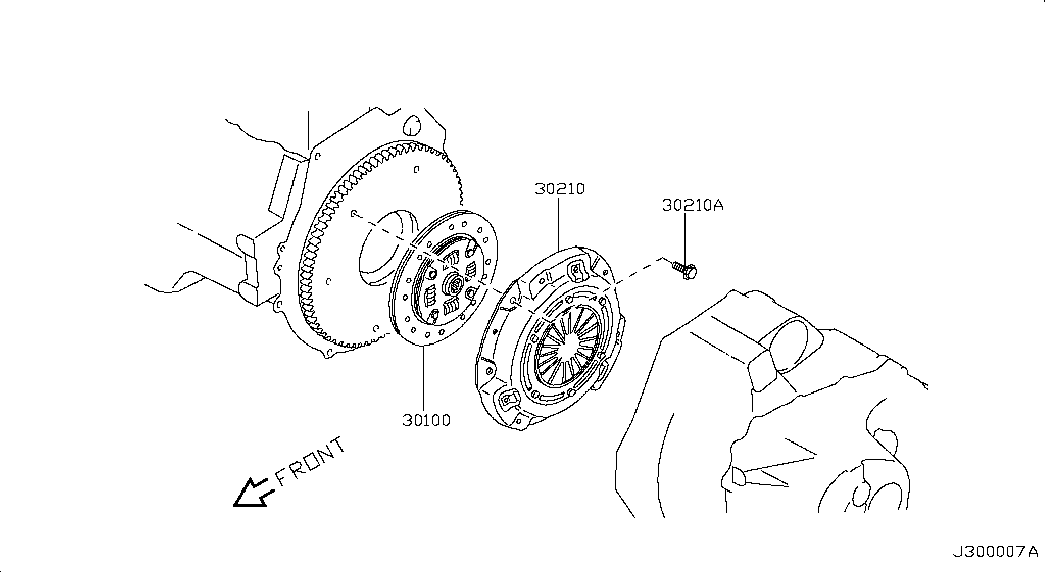 30210
30210A
30100
FRONT
J300007A