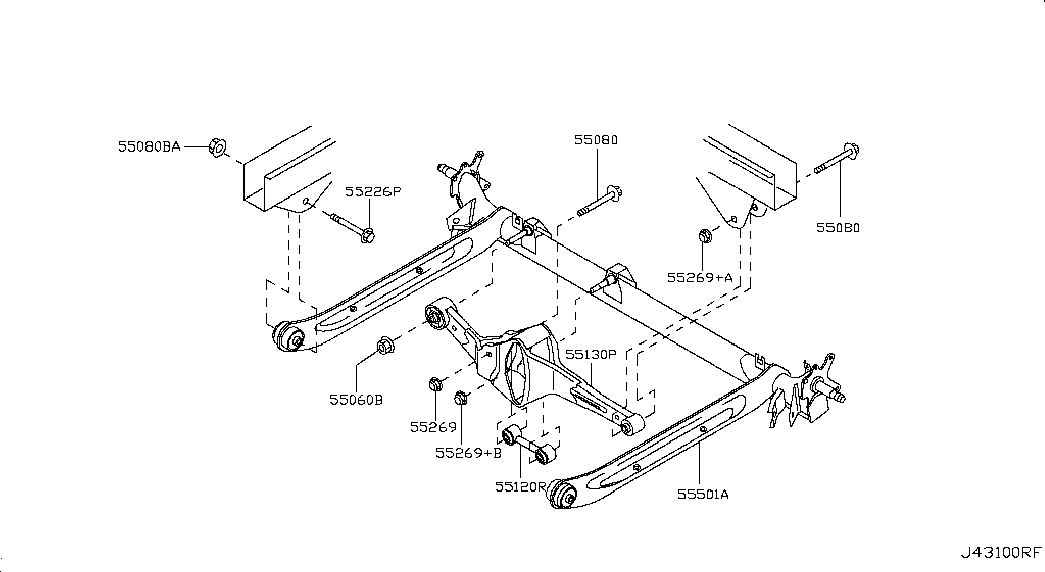 55080BA
55226P
55080
55080
55269+A
55060B
55130P
55269
55269+B
55120R
55501A
J43100RF