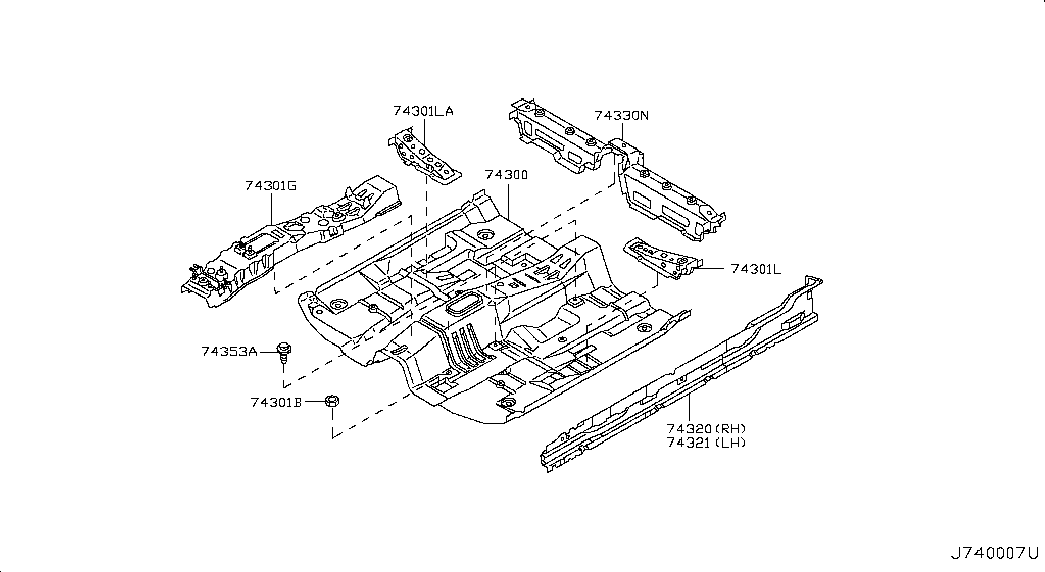 74301LA
74330N
74301G
74300
74301L
74353A
74301B
74320(RH)
74321(LH)
J740007U