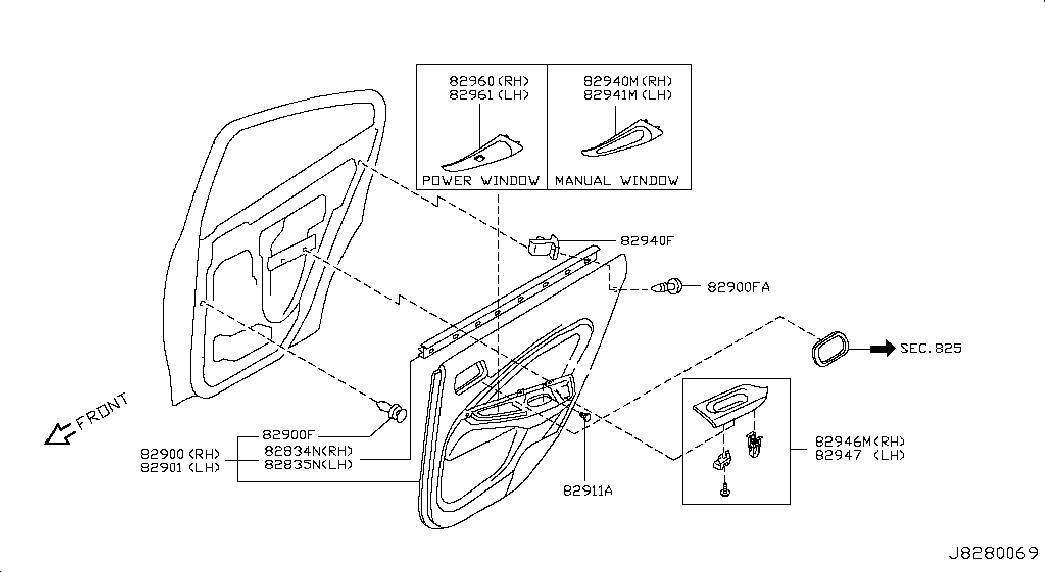 82960 (RH)
82961 (LH)
POWER WINDOW

82940M (RH)
82941M (LH)
MANUAL WINDOW

82940F

82900FA

SEC. 825

FRONT

82900F
82900 (RH)
82901 (LH)
82834N(RH)
82835N(LH)

82911A

82946M(RH)
82947 (LH)

J8280069