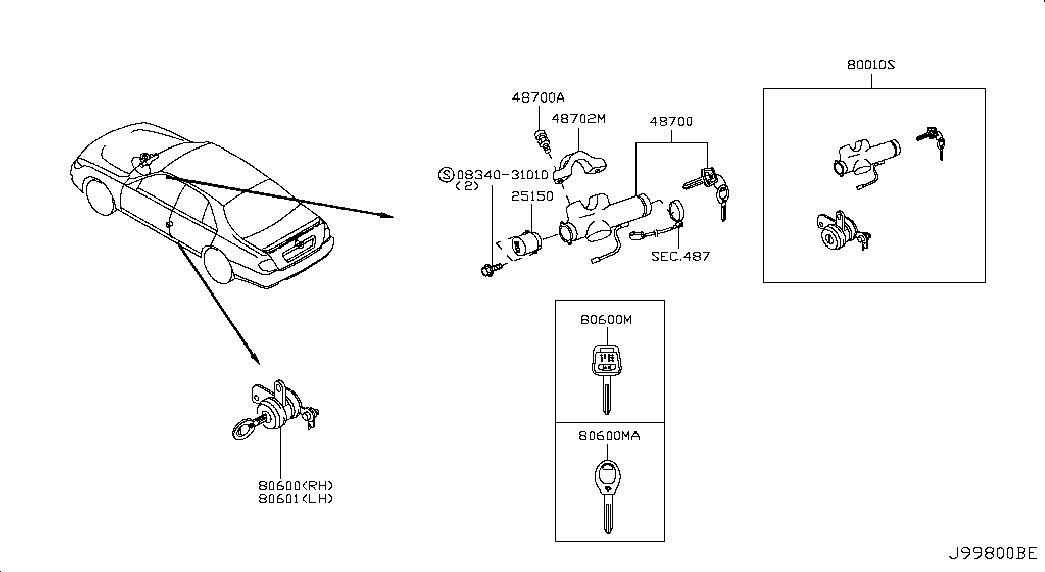 80010S

48700A
48702M
48700
Ⓢ08340-31010
(2)
25150
SEC.487

80600M

80600MA

80600(RH)
80601(LH)

J99800BE