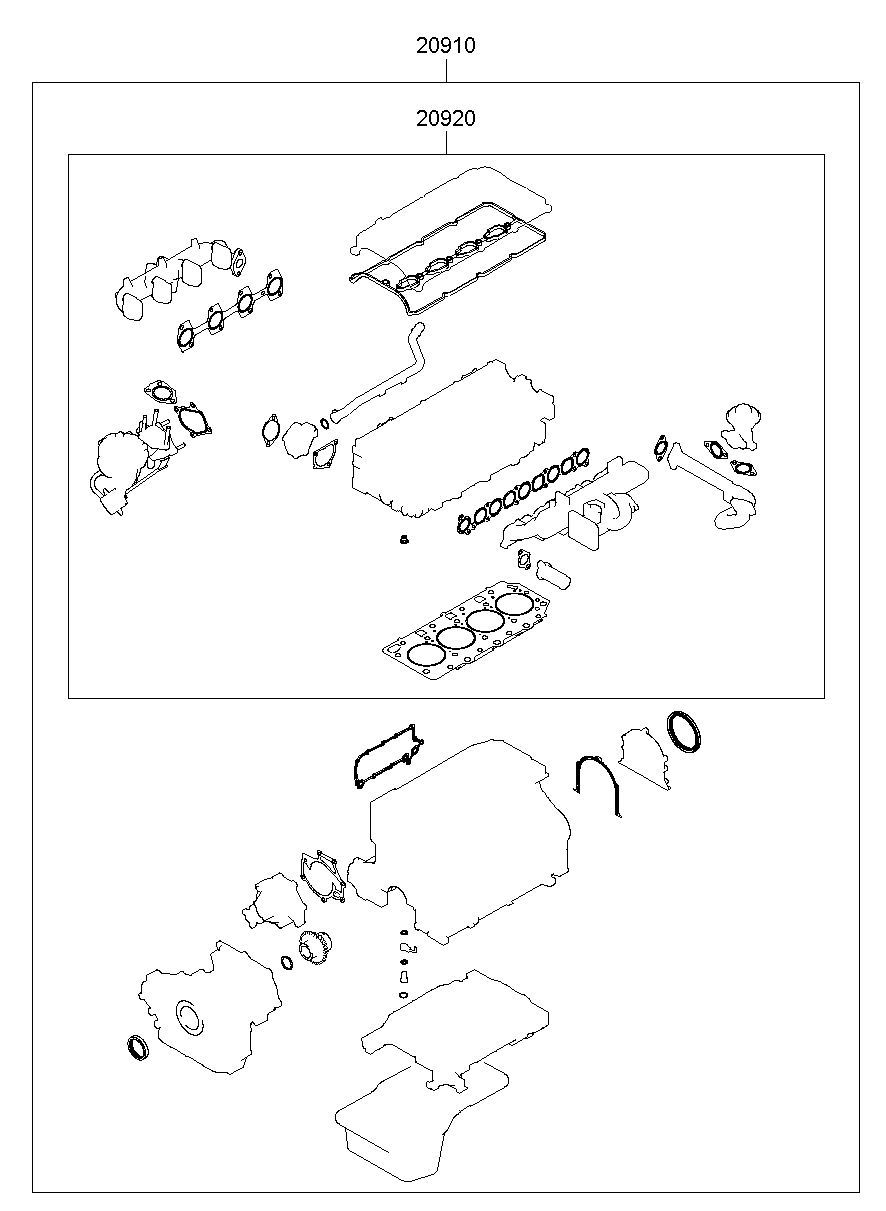 20910

20920