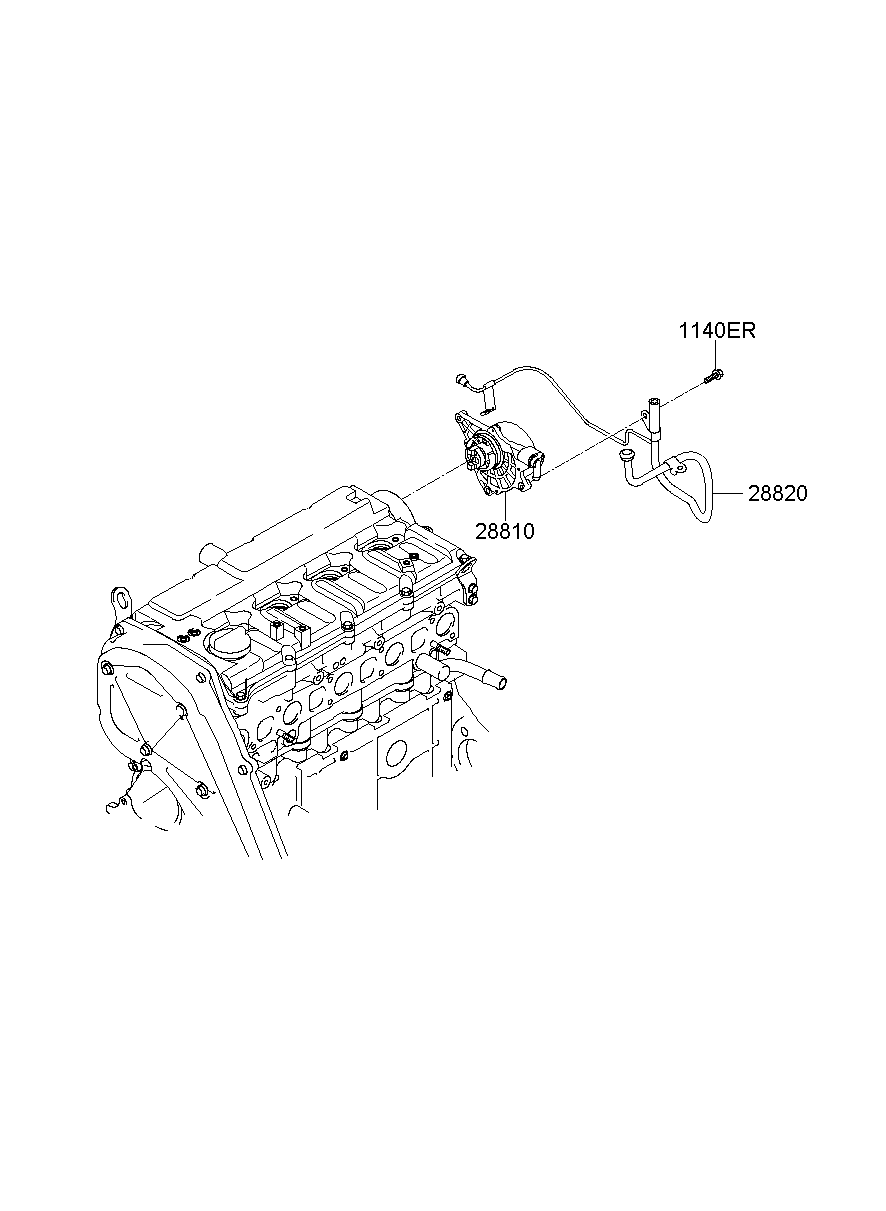 1140ER

28820

28810