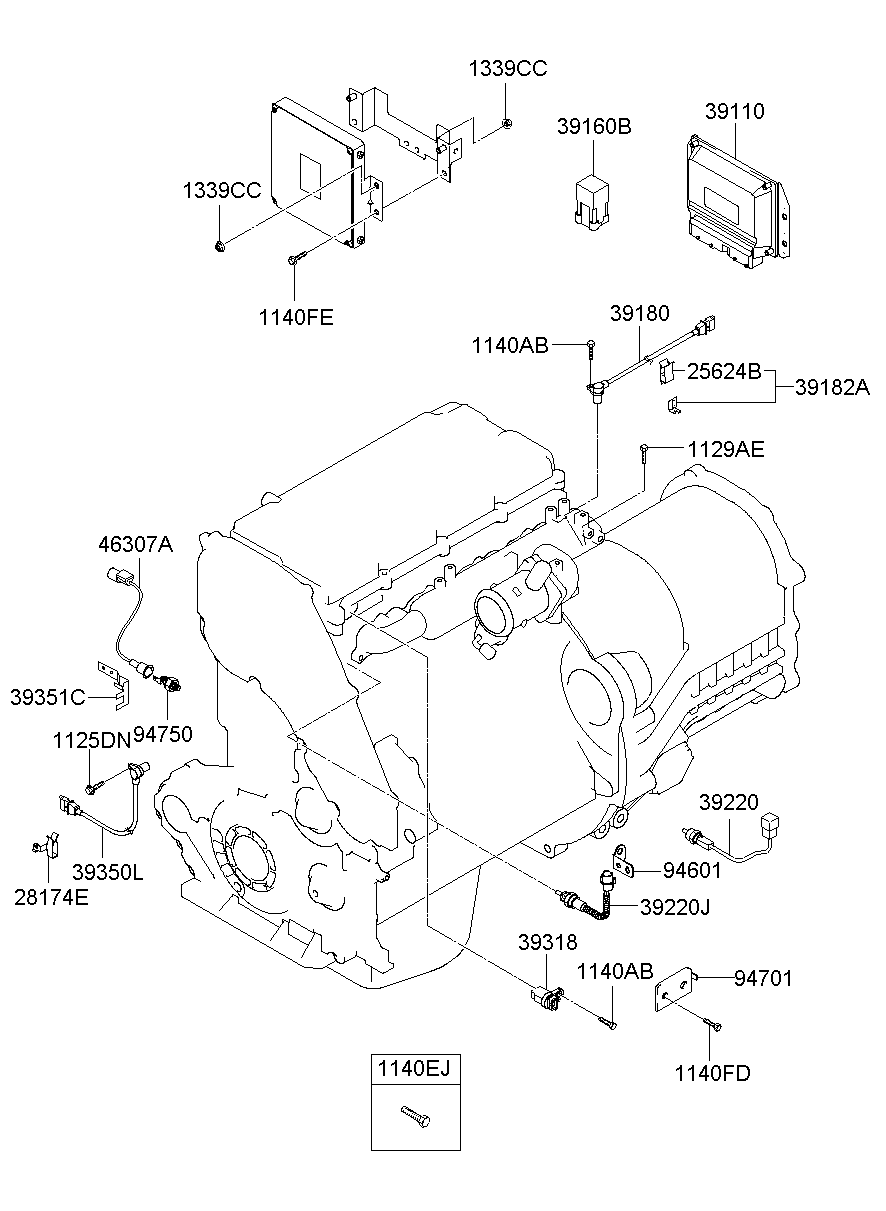 1339CC
39160B
39110
1339CC
1140FE
39180
1140AB
25624B
39182A
1129AE
46307A
39351C
94750
1125DN
39350L
28174E
39220
94601
39220J
39318
1140AB
94701
1140FD
1140EJ