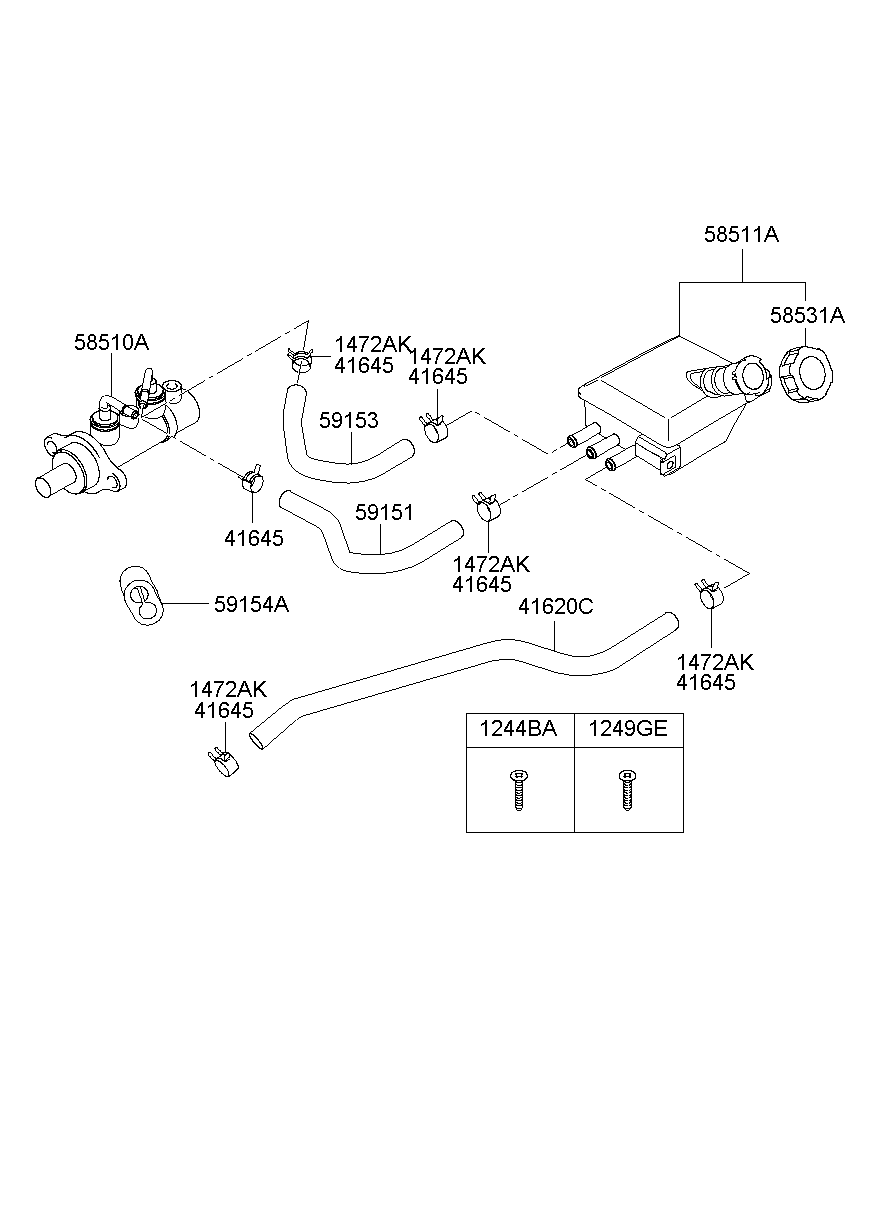 58511A

58531A

58510A

1472AK
41645

1472AK
41645

59153

41645

59151

1472AK
41645

59154A

41620C

1472AK
41645

1472AK
41645

| 1244BA | 1249GE |
|---|---|
| | |