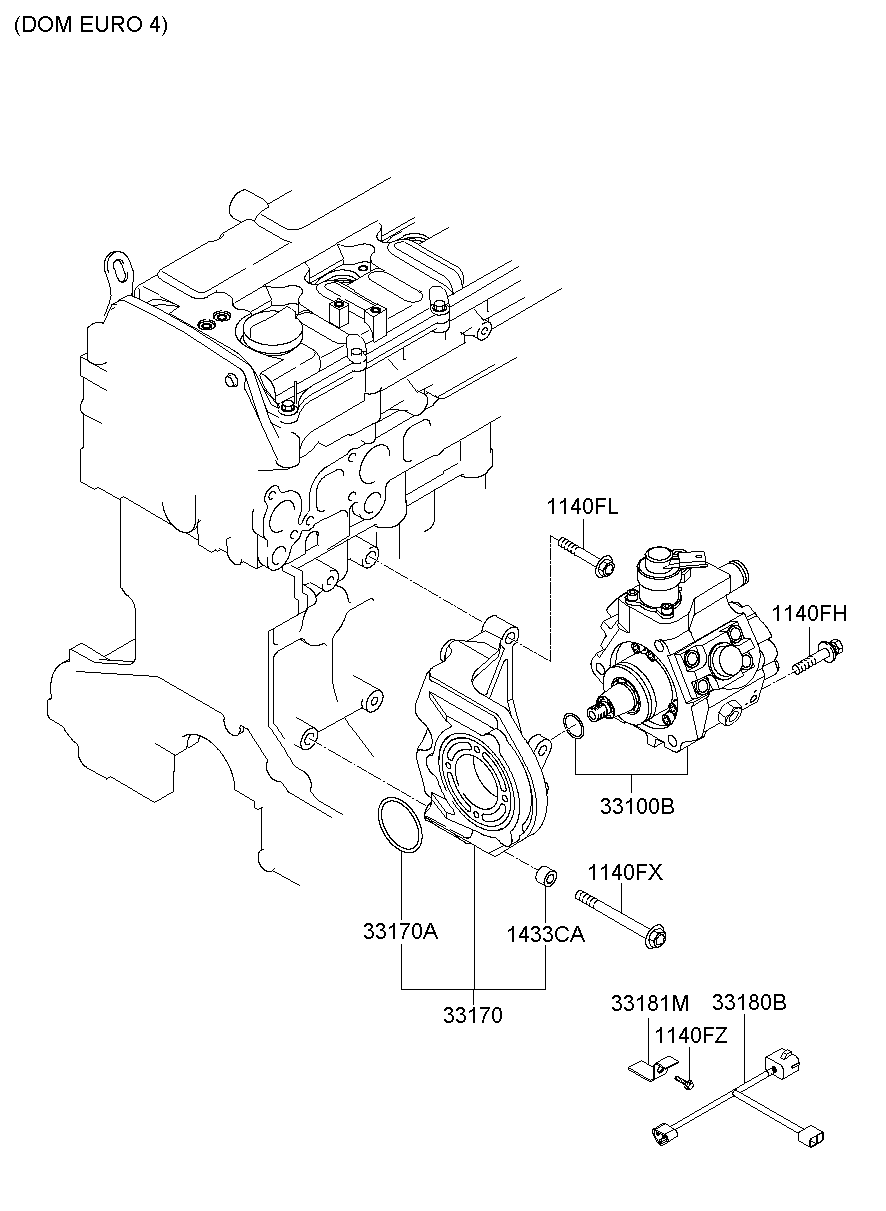 (DOM EURO 4)

1140FL

1140FH

33100B

1140FX

33170A

1433CA

33170

33181M

33180B

1140FZ