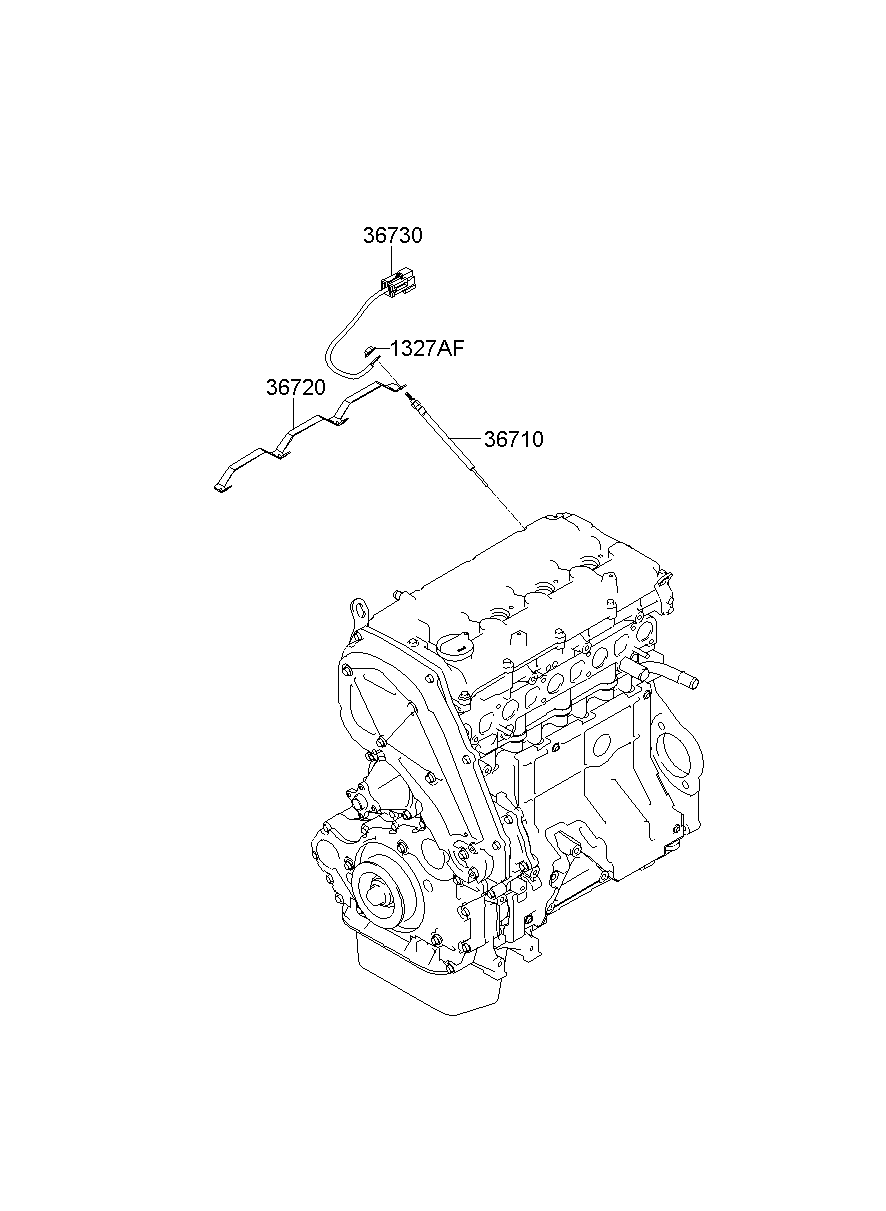 36730

1327AF

36720

36710