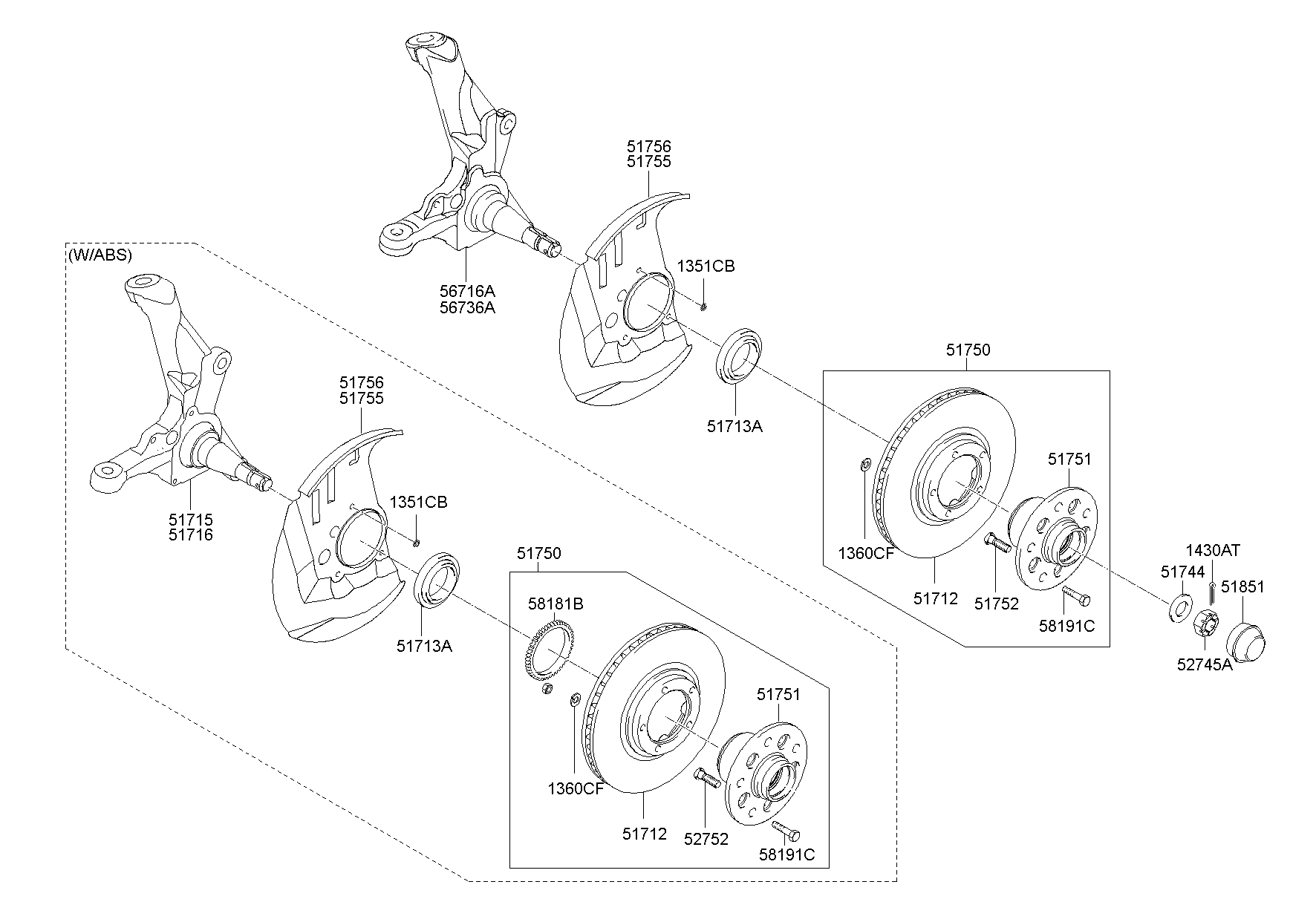 51756
51755

56716A
56736A

1351CB

51713A

51750

51751

1360CF

51712

51752

58191C

1430AT

51744

51851

52745A

(W/ABS)

51756
51755

51715
51716

1351CB

51713A

51750

58181B

51751

1360CF

51712

52752

58191C