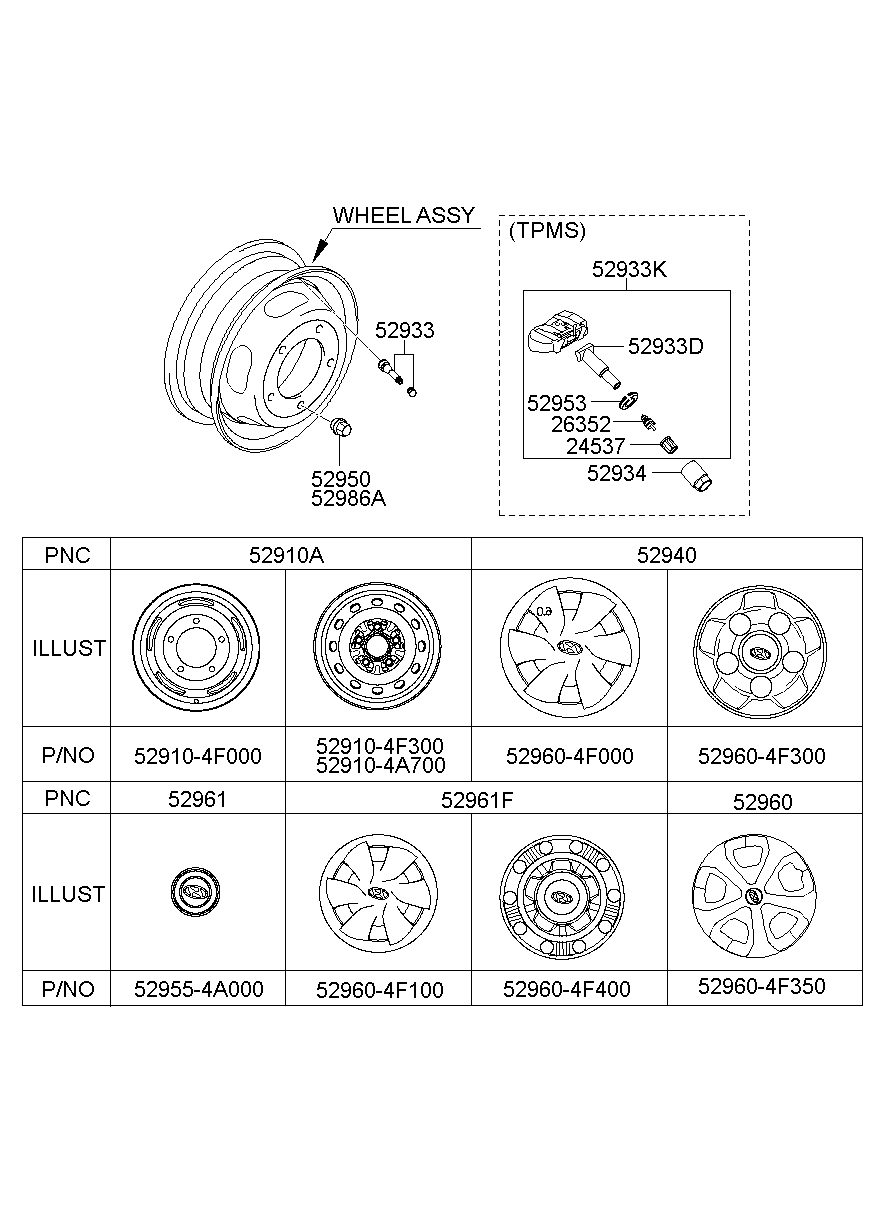 WHEEL ASSY

52933

52950
52986A

(TPMS)

52933K

52933D

52953

26352

24537

52934

| PNC | 52910A | | 52940 | |
|---|---|---|---|---|
| ILLUST | | | | |
| P/NO | 52910-4F000 | 52910-4F300 52910-4A700 | 52960-4F000 | 52960-4F300 |
| PNC | 52961 | 52961F | | 52960 |
| ILLUST | | | | |
| P/NO | 52955-4A000 | 52960-4F100 | 52960-4F400 | 52960-4F350 |