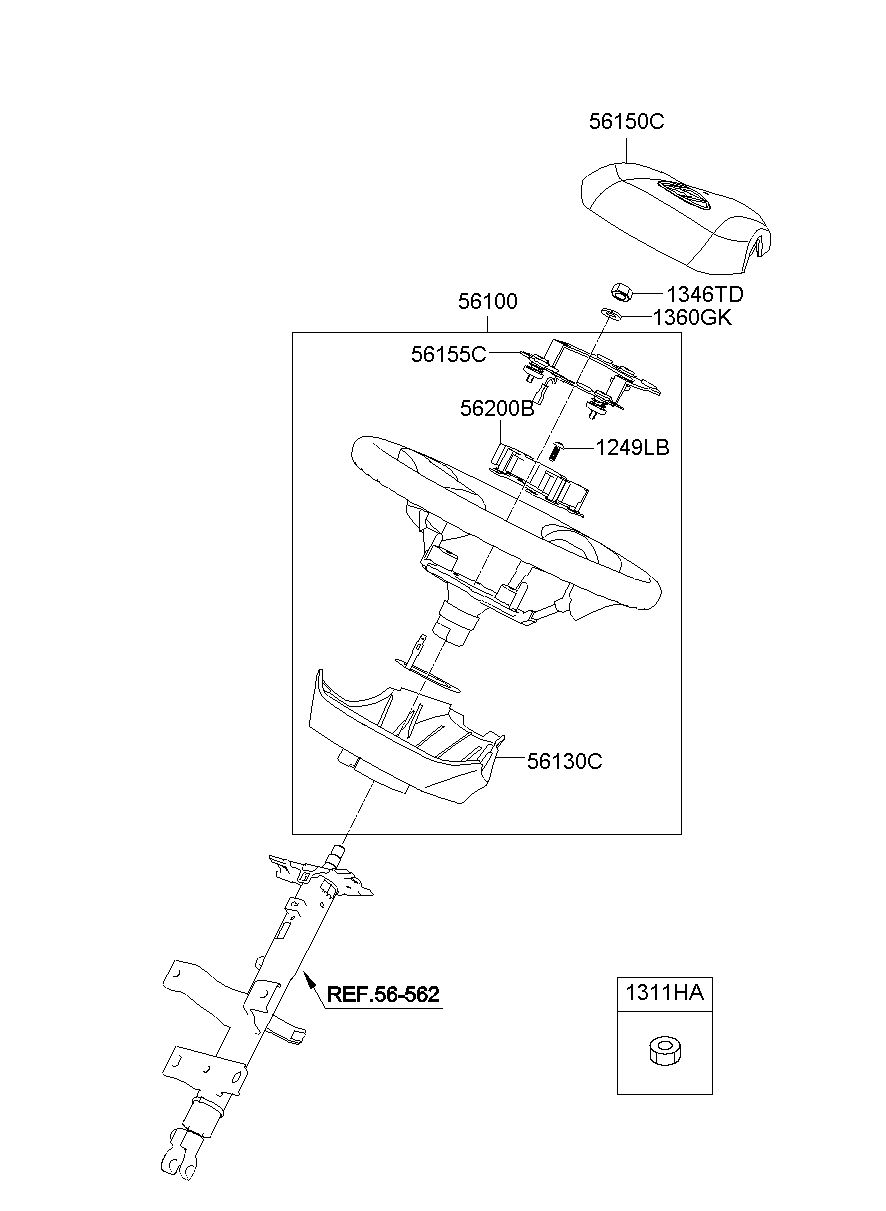 56150C

1346TD

56100

1360GK

56155C

56200B

1249LB

56130C

REF.56-562

1311HA