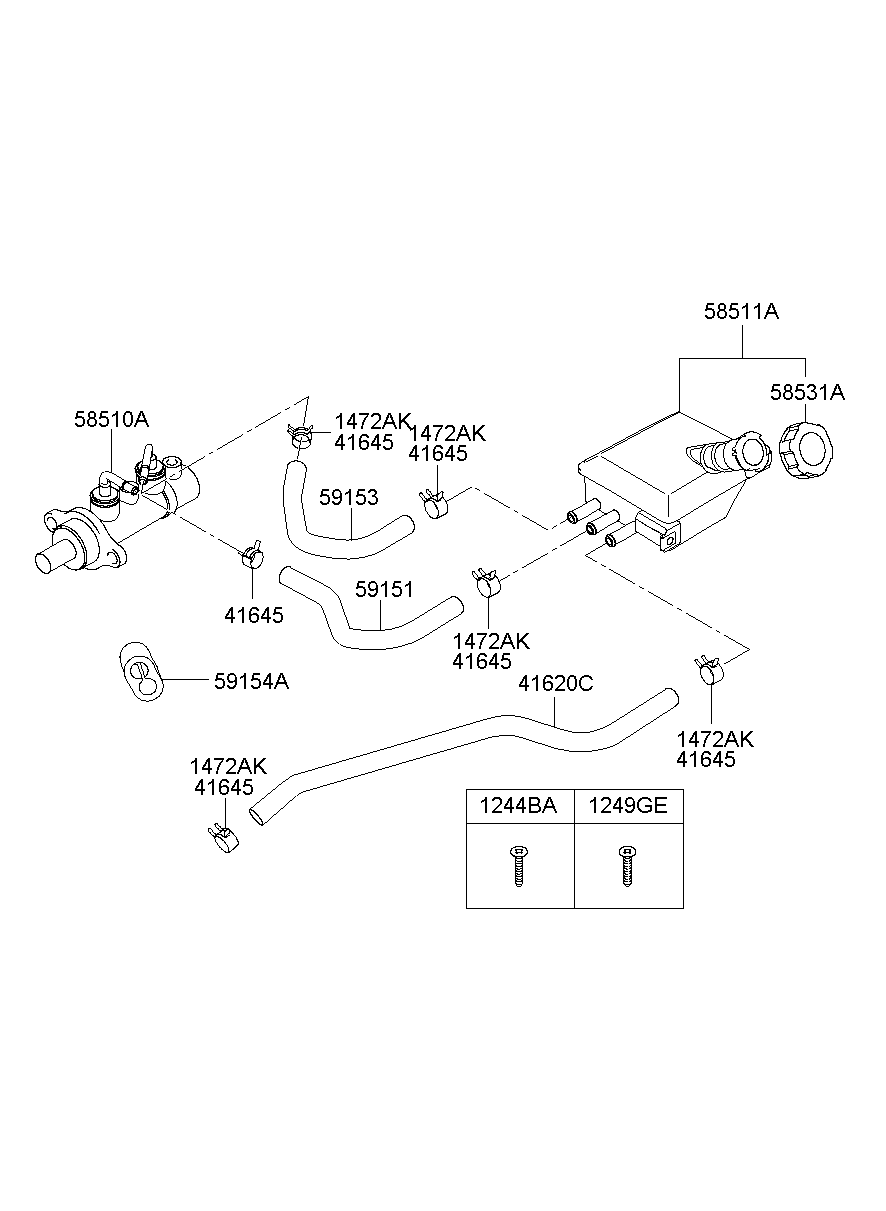 58511A

58531A

58510A

1472AK
41645

1472AK
41645

59153

41645

59151

1472AK
41645

59154A

41620C

1472AK
41645

1472AK
41645

| 1244BA | 1249GE |
|---|---|
| | |