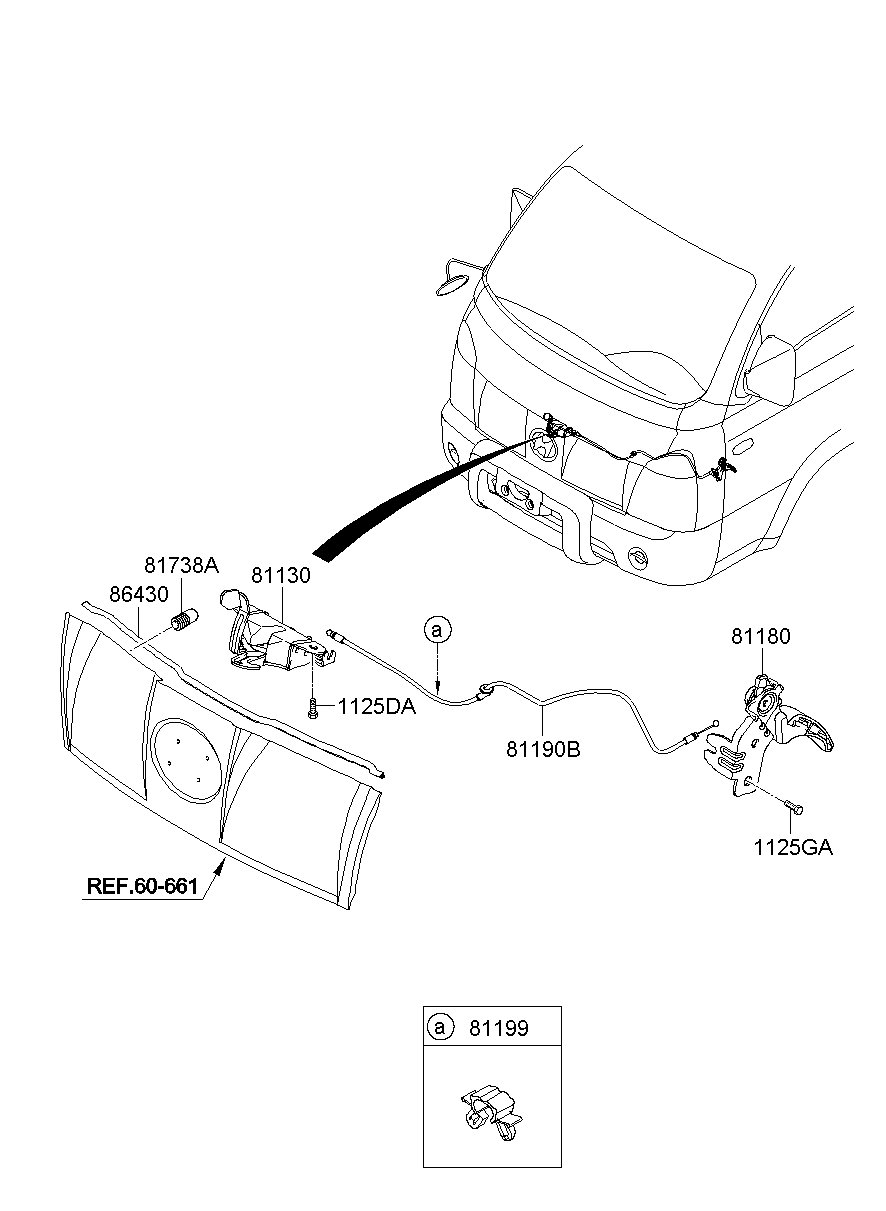 81738A
86430
81130
a
81180
1125DA
81190B
1125GA
REF.60-661
a 81199