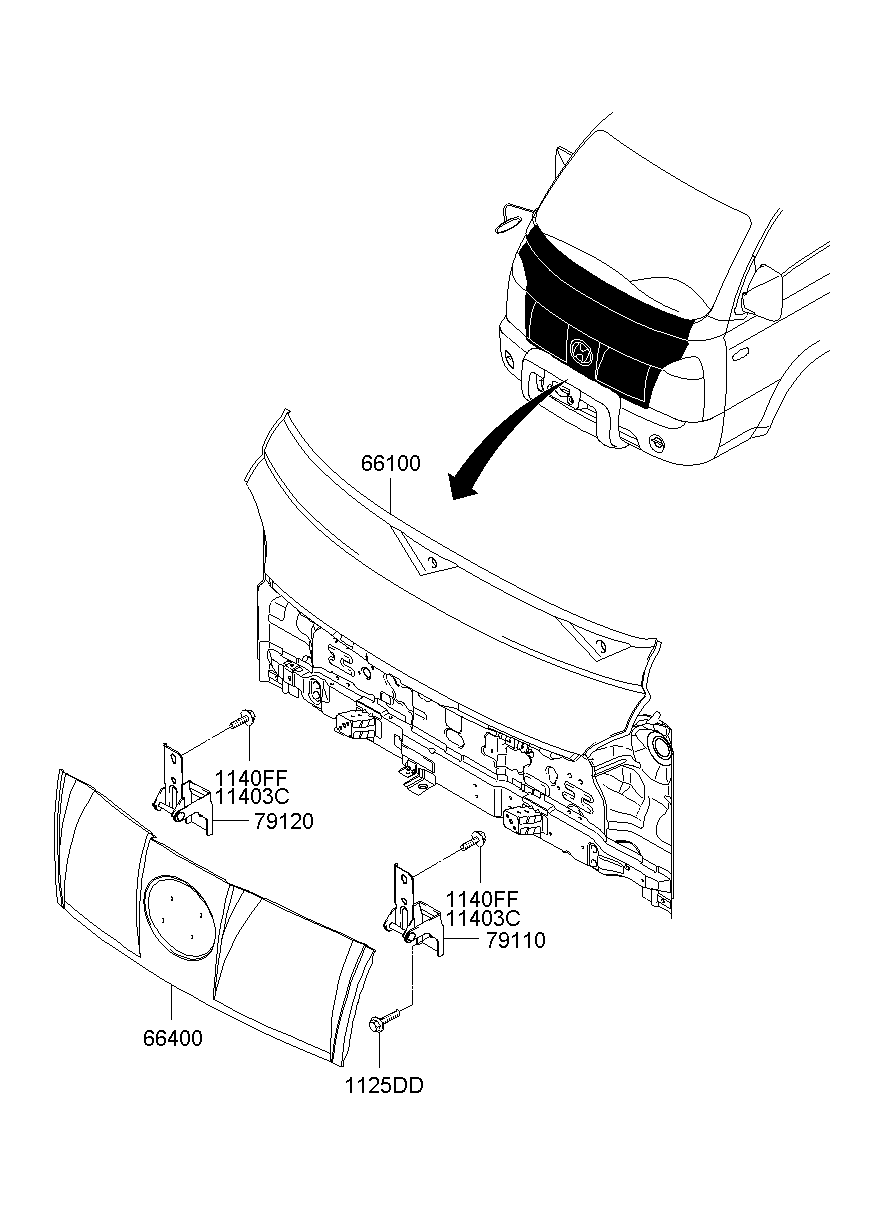 66100

1140FF
11403C
79120

1140FF
11403C
79110

66400

1125DD