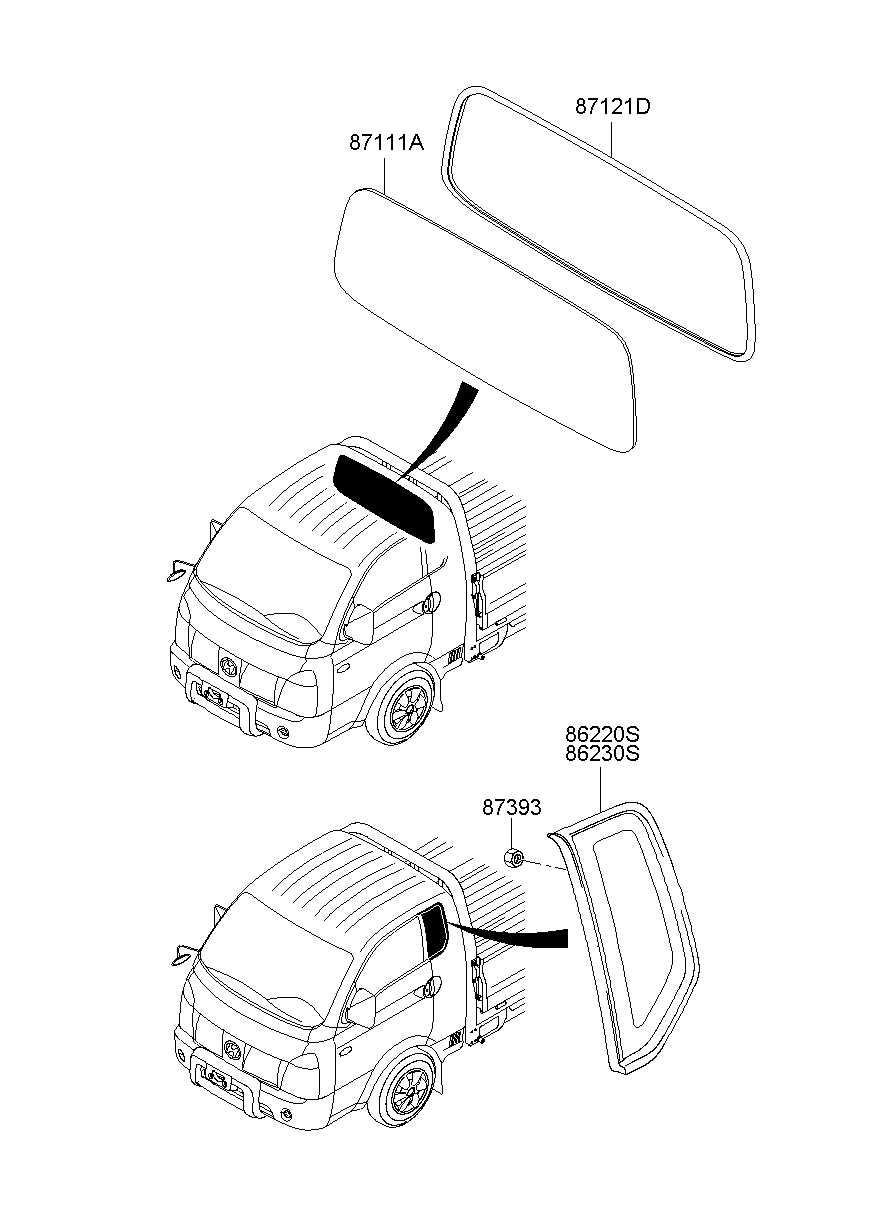 87121D
87111A
86220S
86230S
87393