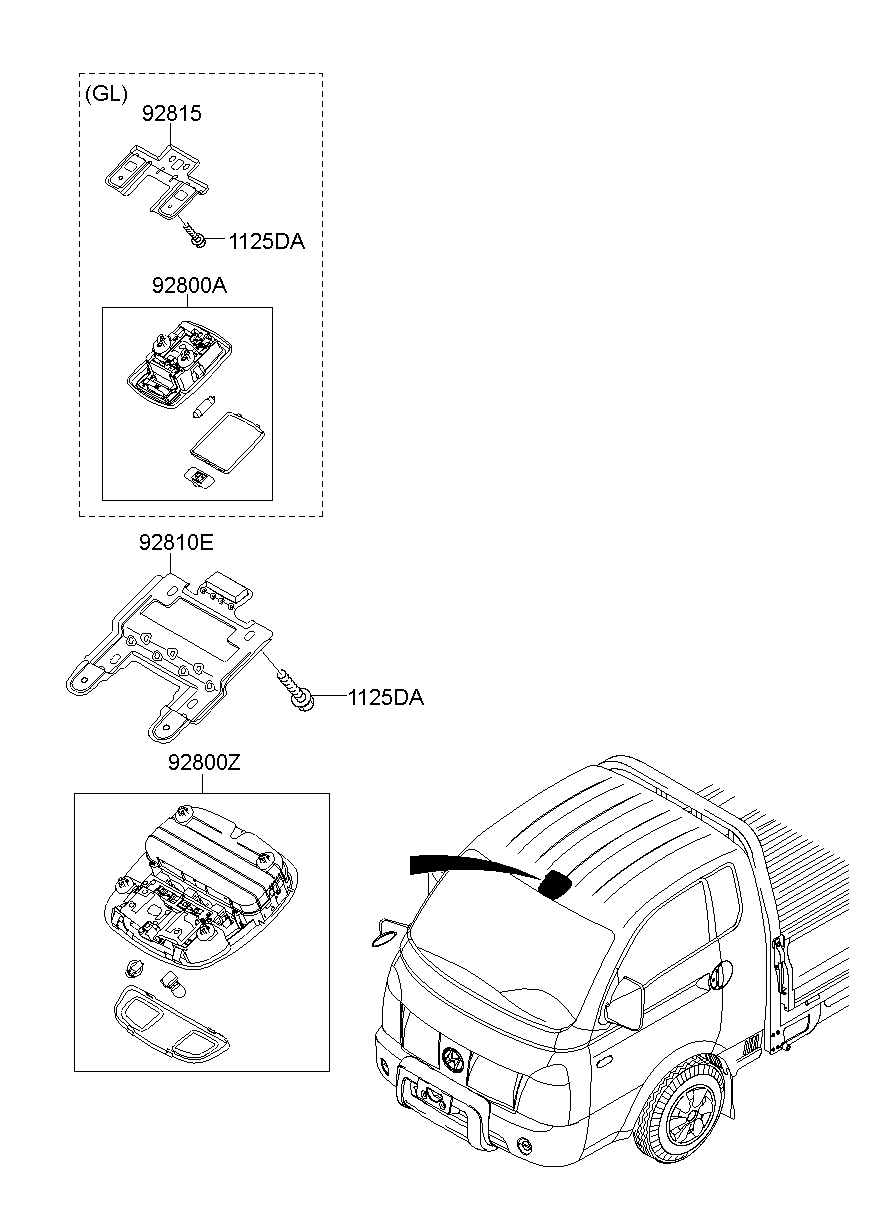 (GL)
92815
1125DA
92800A
92810E
1125DA
92800Z