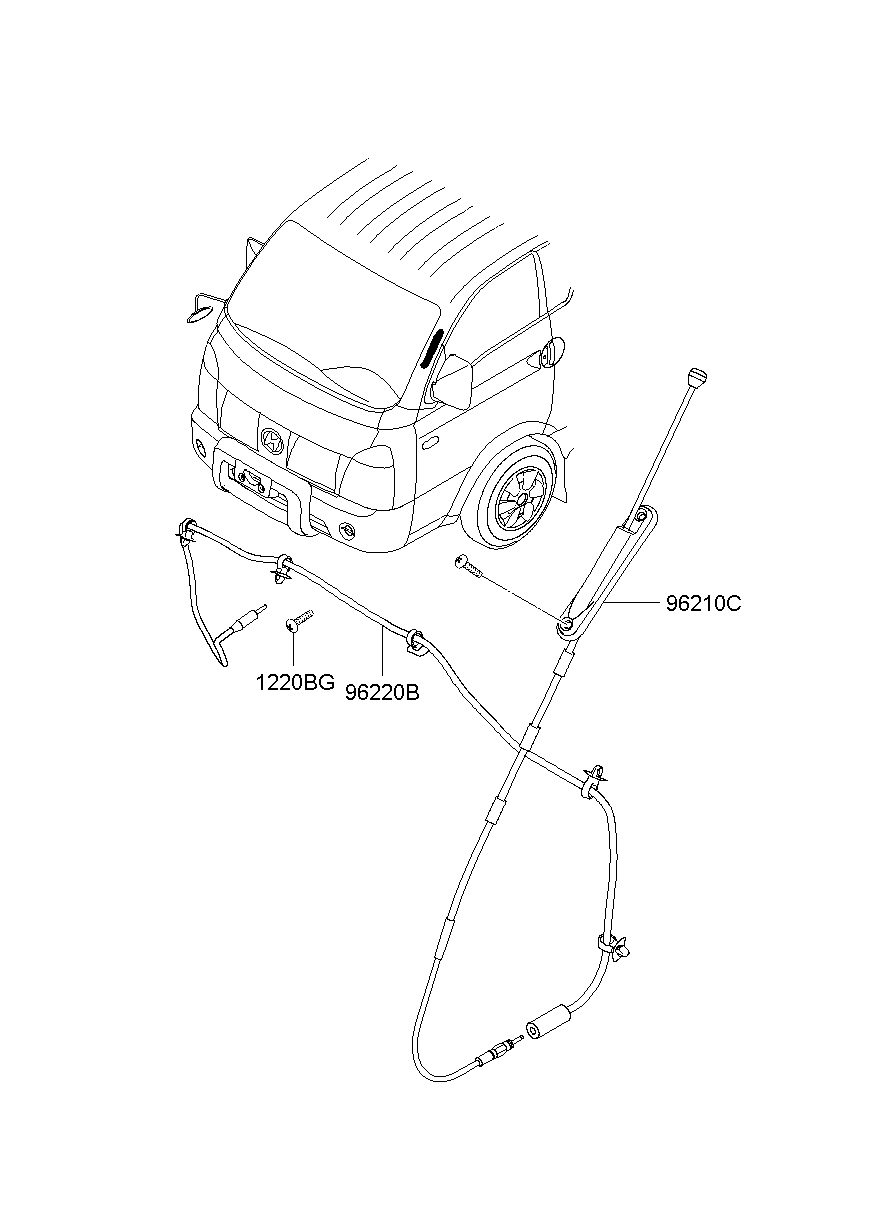 96210C

1220BG

96220B