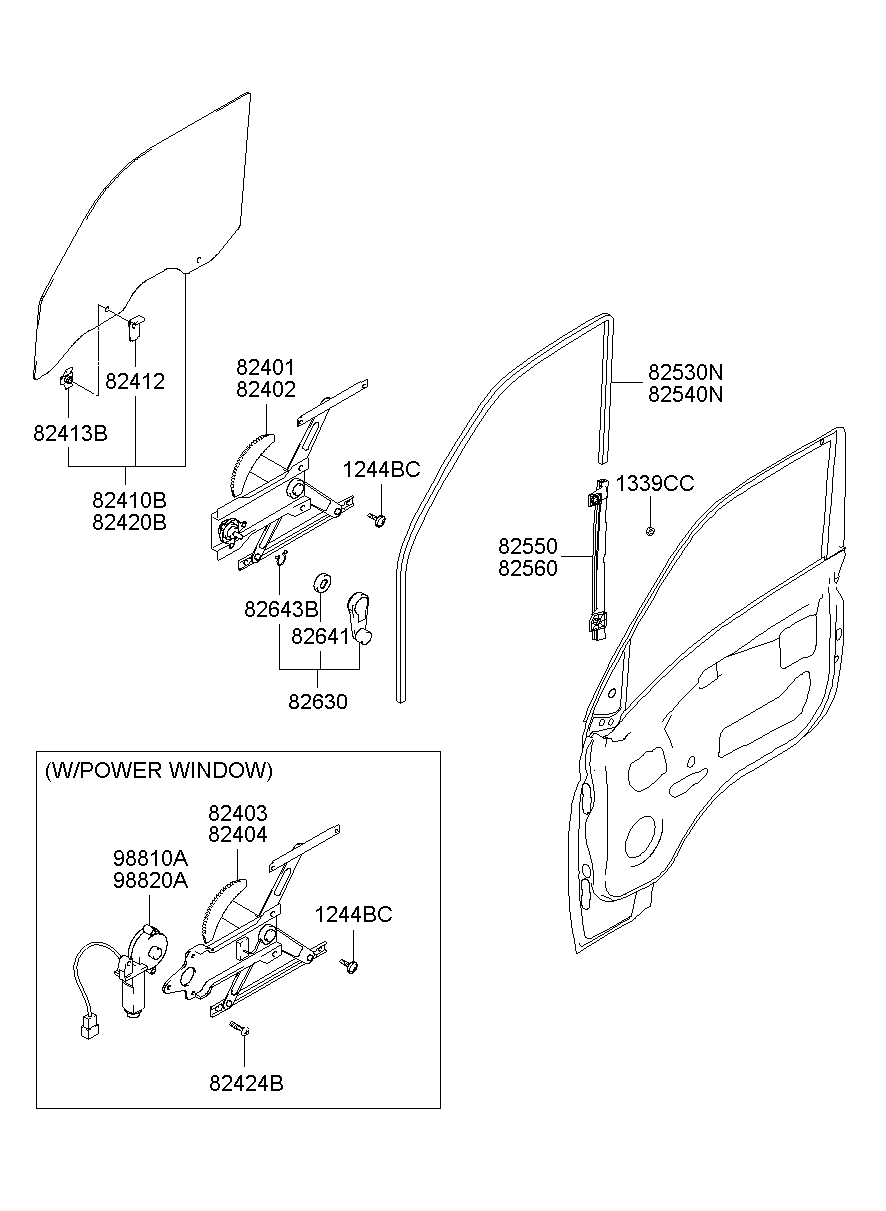 82412

82413B

82410B
82420B

82401
82402

1244BC

82643B

82641

82630

82530N
82540N

1339CC

82550
82560

(W/POWER WINDOW)

82403
82404

98810A
98820A

1244BC

82424B