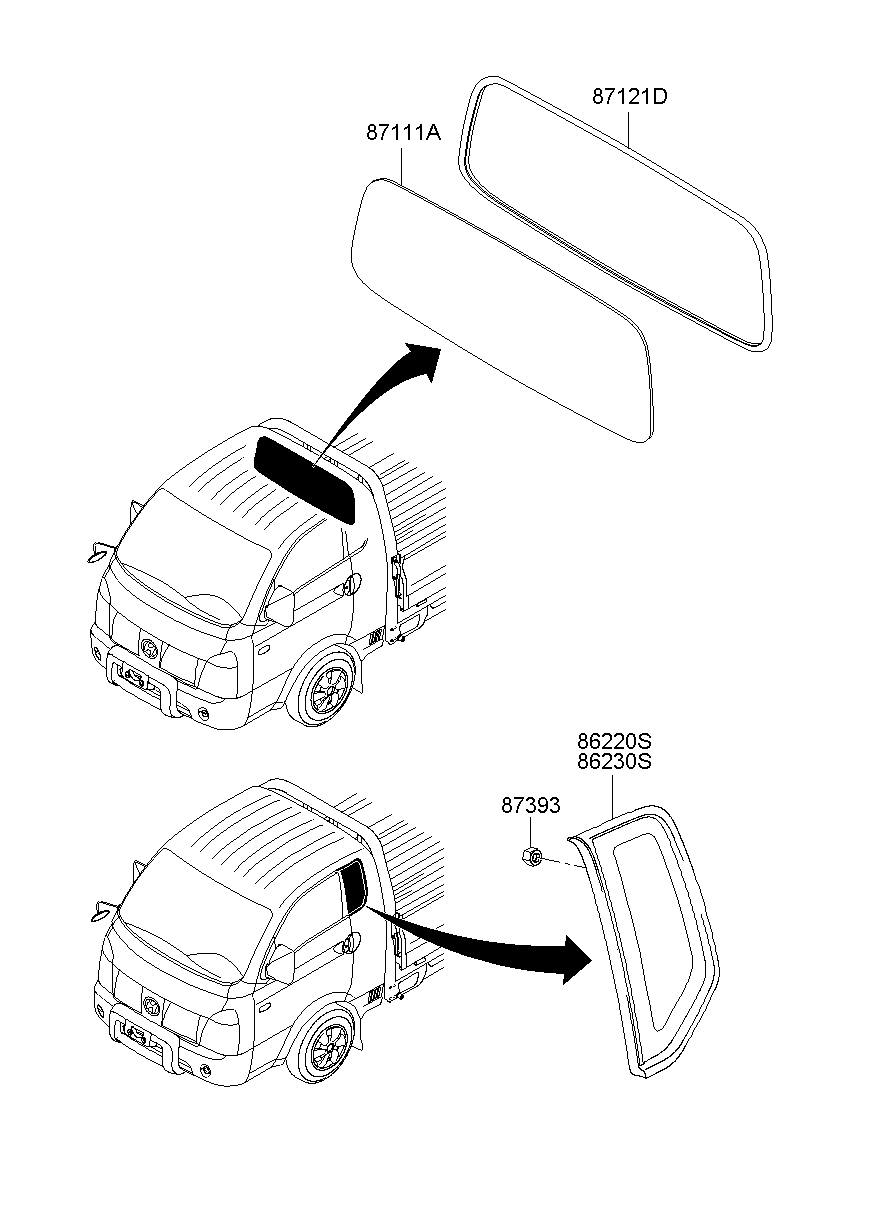 87121D
87111A
86220S
86230S
87393