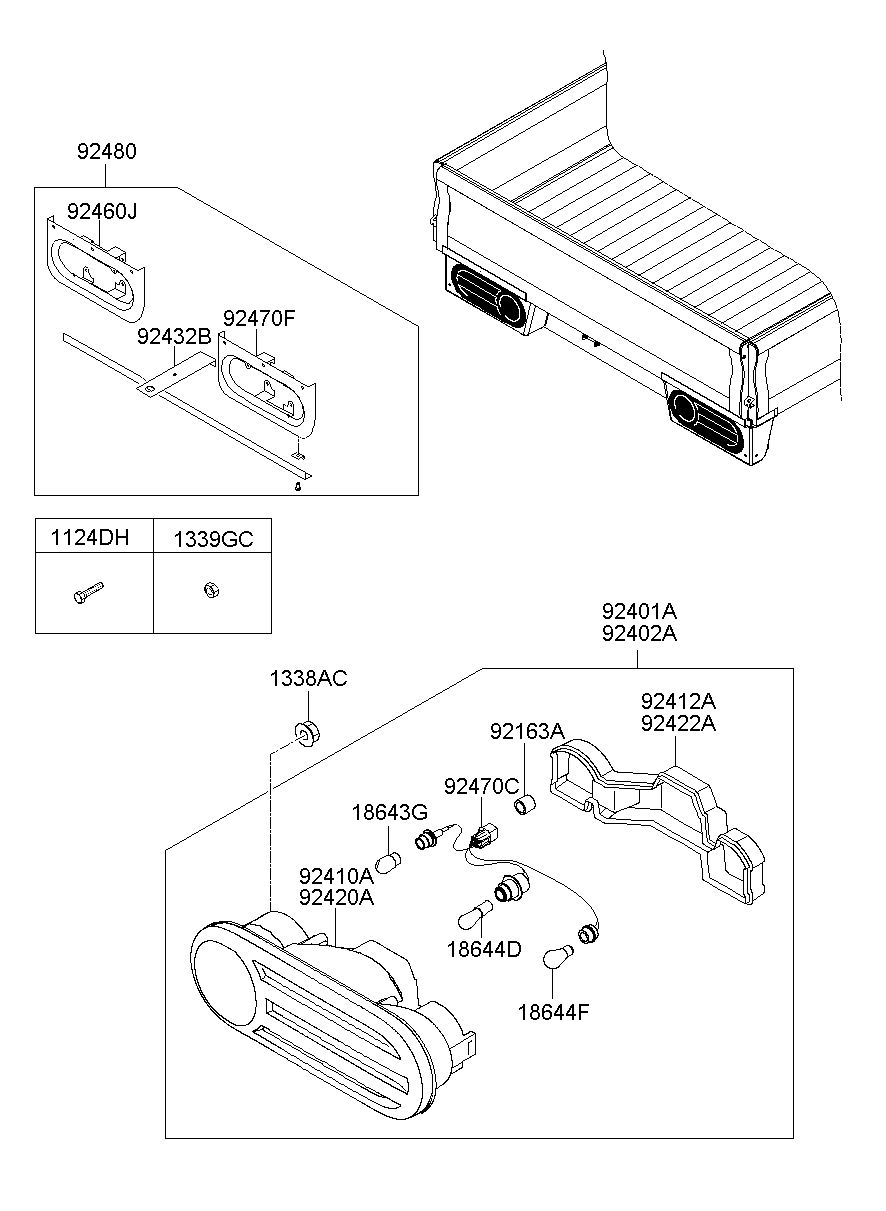 92480

92460J

92432B

92470F

| 1124DH | 1339GC |
|---|---|
| | |

92401A
92402A

1338AC

92412A
92422A

92163A

92470C

18643G

92410A
92420A

18644D

18644F