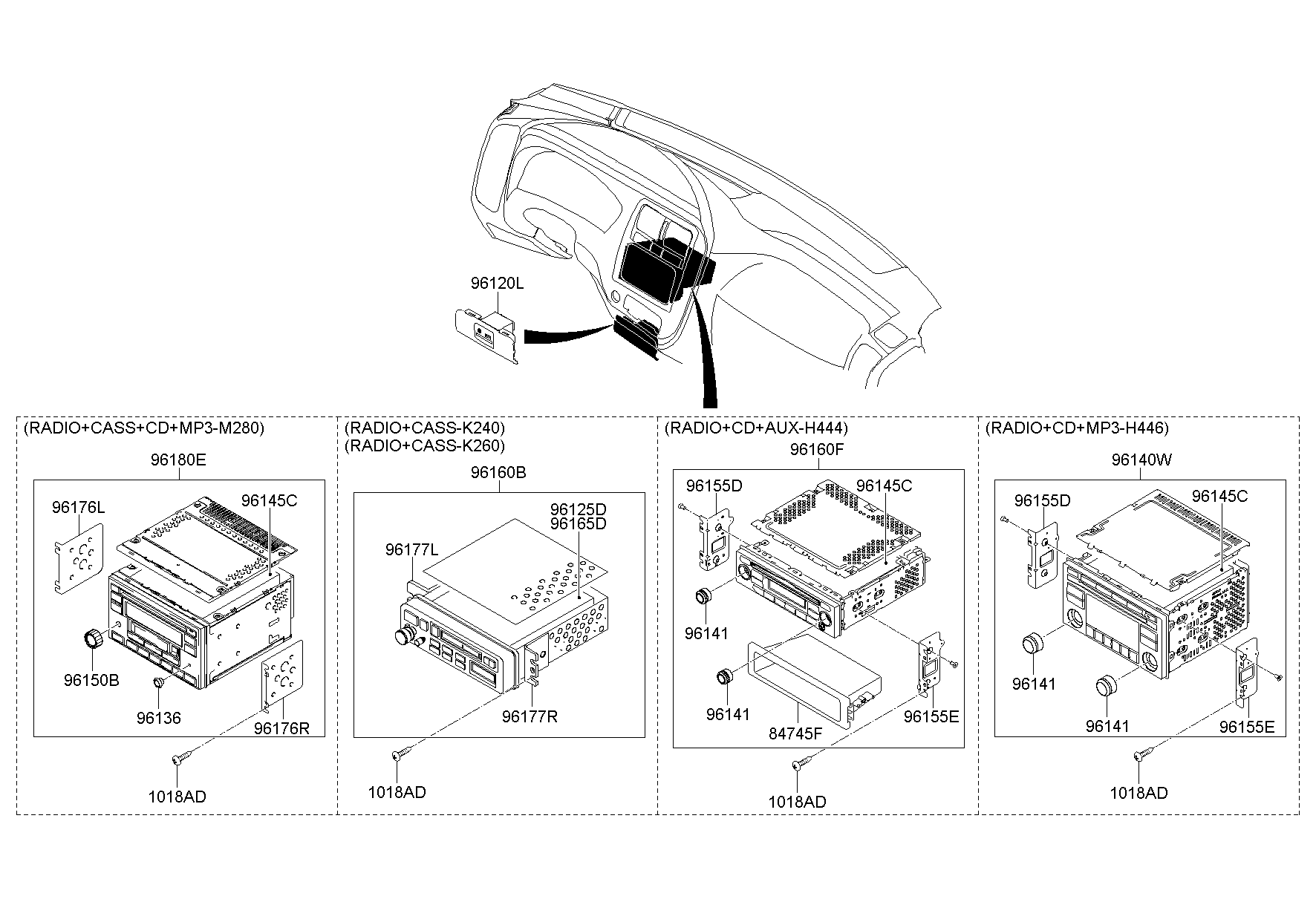 96120L

(RADIO+CASS+CD+MP3-M280)
96180E
96176L
96145C
96150B
96136
96176R
1018AD

(RADIO+CASS-K240)
(RADIO+CASS-K260)
96160B
96125D
96165D
96177L
96177R
1018AD

(RADIO+CD+AUX-H444)
96160F
96155D
96145C
96141
96141
84745F
96155E
1018AD

(RADIO+CD+MP3-H446)
96140W
96155D
96145C
96141
96141
96155E
1018AD