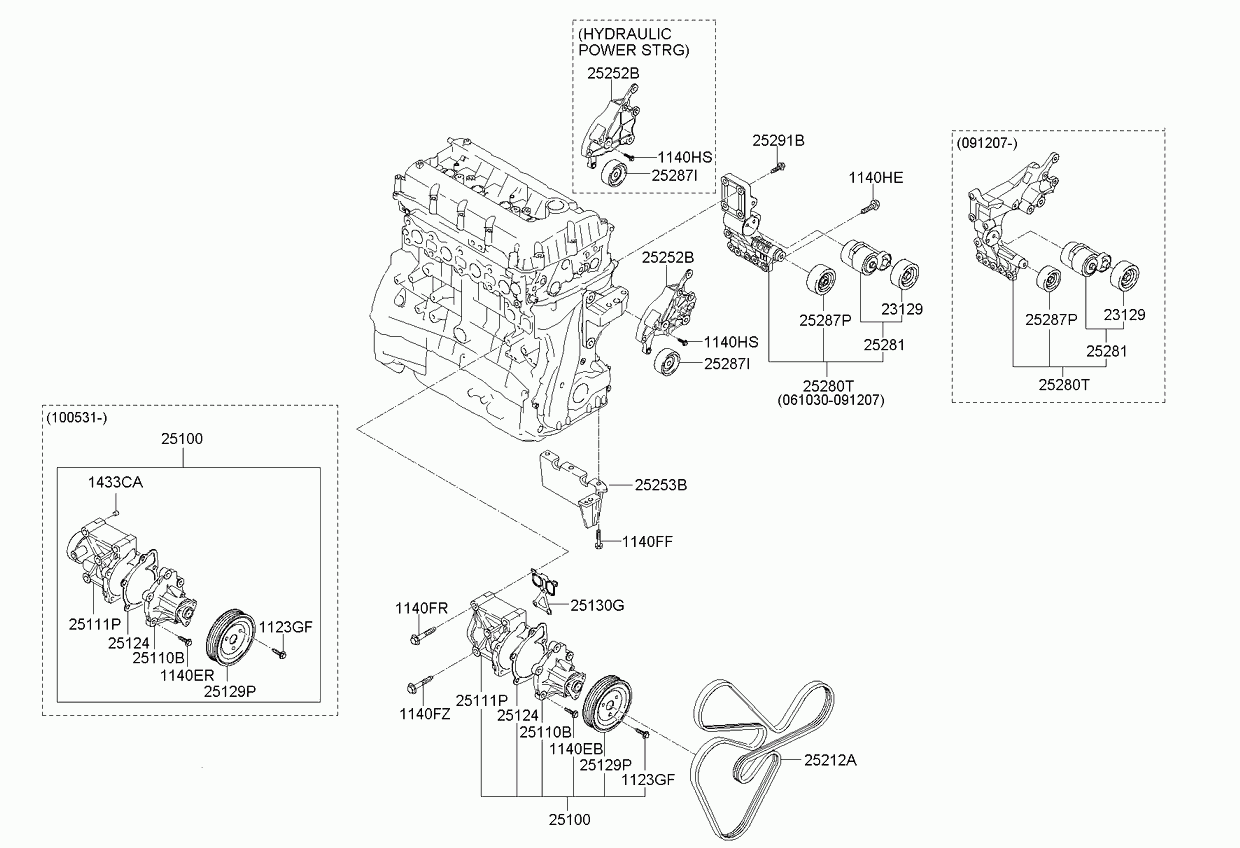 (HYDRAULIC POWER STRG)
25252B
1140HS
25287I

25291B
1140HE
25252B
1140HS
25287I
25287P
23129
25281
25280T
(061030-091207)

(091207-)
25287P
23129
25281
25280T

(100531-)
25100
1433CA
25111P
25124
25110B
1140ER
25129P
1123GF

25253B
1140FF
25130G
1140FR
1140FZ
25111P
25124
25110B
1140EB
25129P
1123GF
25100
25212A