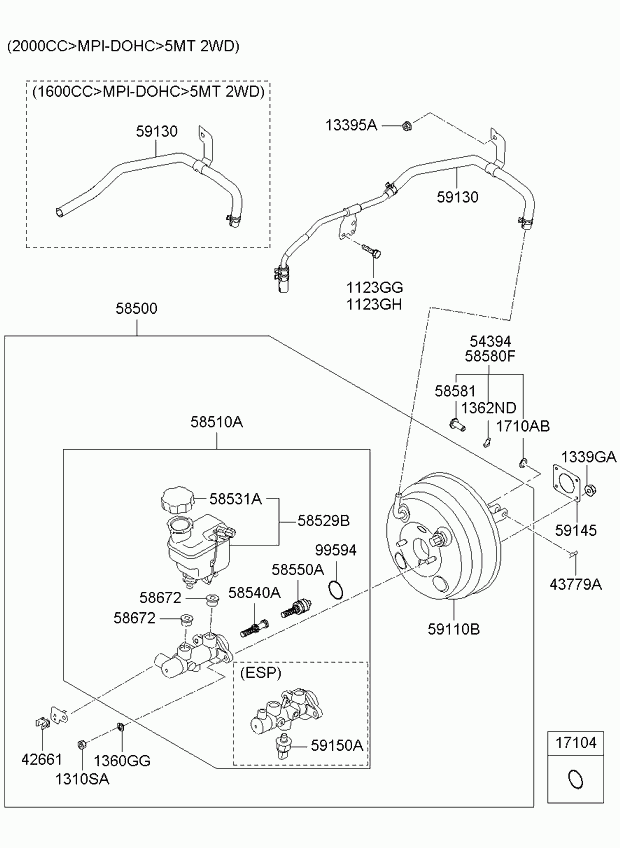 (2000CC>MPI-DOHC>5MT 2WD)

(1600CC>MPI-DOHC>5MT 2WD)

59130

13395A

59130

1123GG
1123GH

58500

54394
58580F

58581

1362ND

1710AB

1339GA

59145

43779A

58510A

58531A

58529B

99594

58550A

58540A

58672

58672

59110B

(ESP)

59150A

42661

1360GG

1310SA

17104