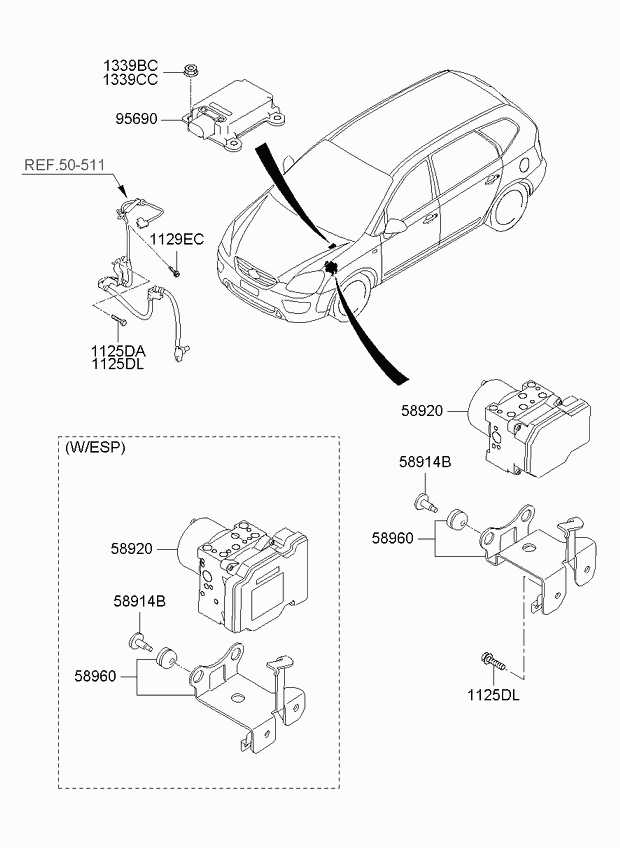 1339BC
1339CC
95690
REF.50-511
1129EC
1125DA
1125DL
58920
58914B
58960
1125DL
(W/ESP)
58920
58914B
58960