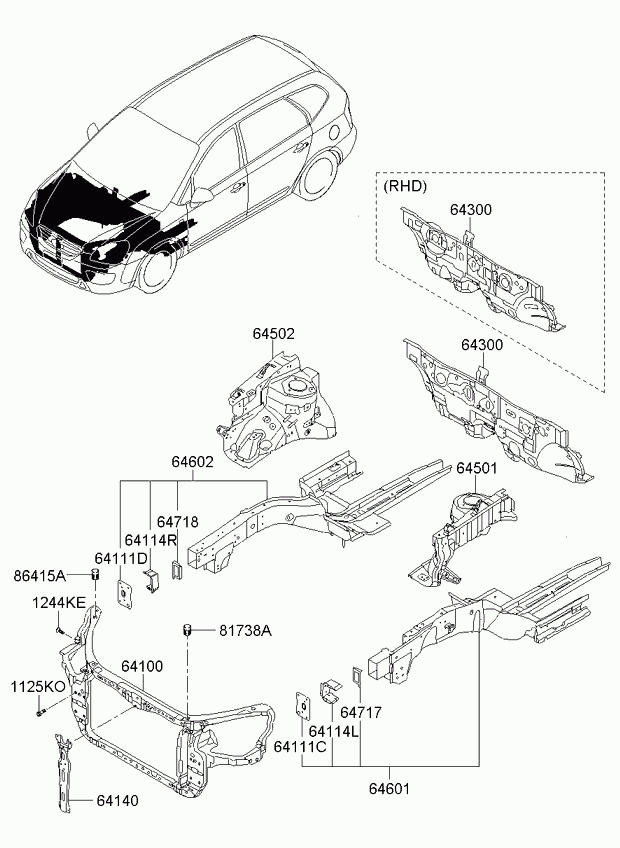 (RHD)
64300
64502
64300
64602
64501
64718
64114R
64111D
86415A
1244KE
81738A
64100
1125KO
64717
64114L
64111C
64601
64140