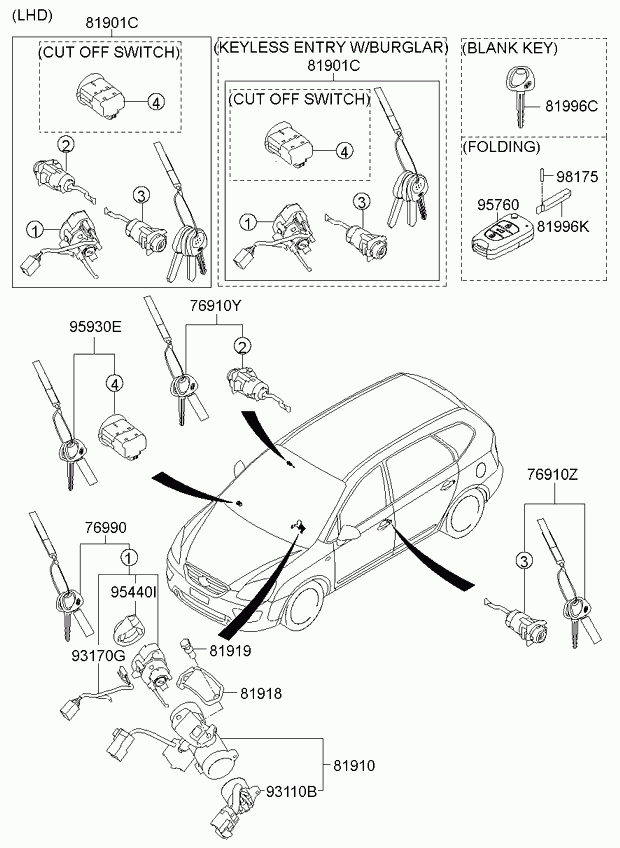 (LHD)

81901C

(CUT OFF SWITCH)

4

2

3

1

(KEYLESS ENTRY W/BURGLAR)

81901C

(CUT OFF SWITCH)

4

1

3

(BLANK KEY)

81996C

(FOLDING)

98175

95760

81996K

95930E

4

76910Y

2

76910Z

3

76990

1

95440I

93170G

81919

81918

81910

93110B