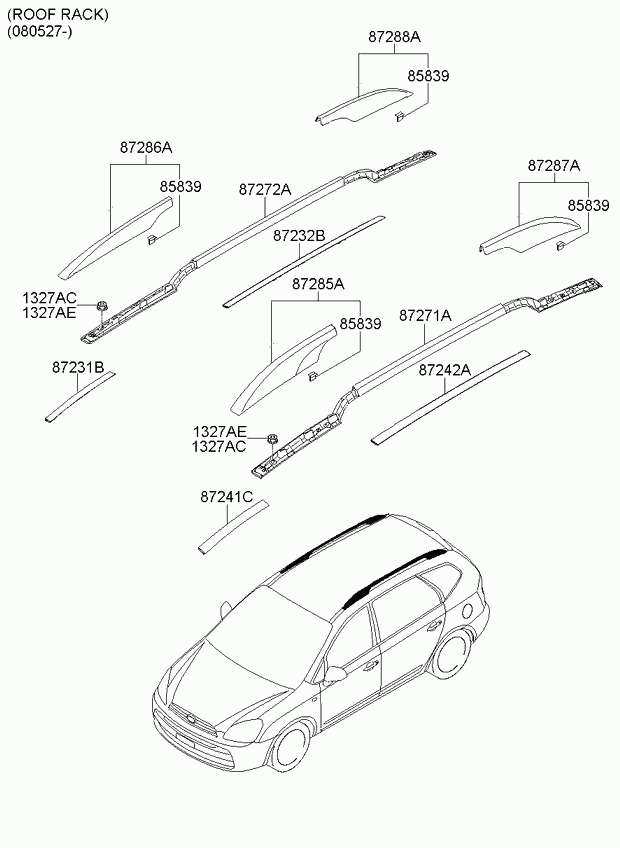 (ROOF RACK)
(080527-)

87288A
85839

87286A
85839

87272A

87287A
85839

87232B

1327AC
1327AE

87285A
85839

87271A

87231B

87242A

1327AE
1327AC

87241C