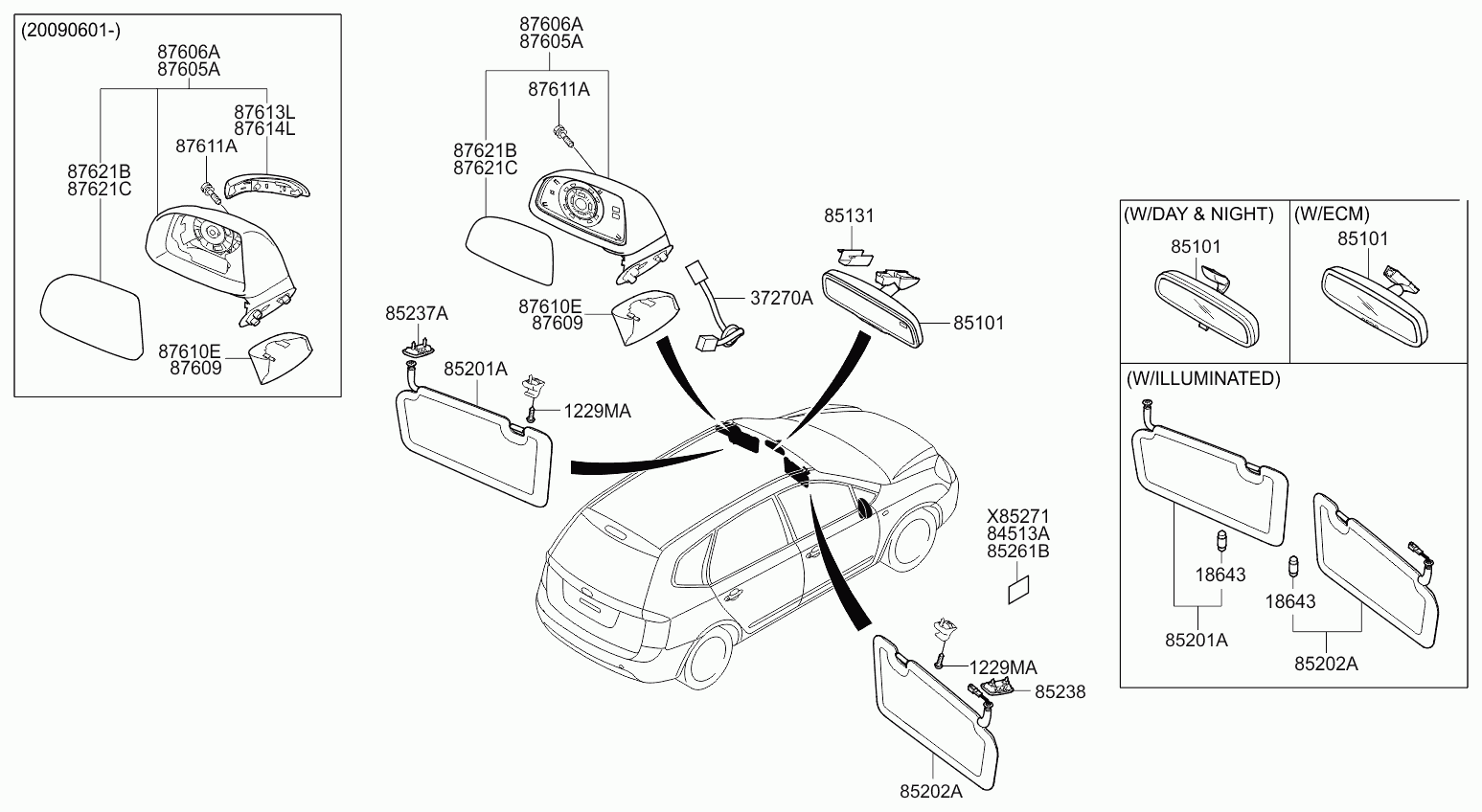 (20090601-)
87606A
87605A
87613L
87614L
87611A
87621B
87621C
87610E
87609

87606A
87605A
87611A
87621B
87621C
87610E
87609
37270A
85131
85101
85237A
85201A
1229MA

X85271
84513A
85261B

1229MA
85238
85202A

(W/DAY & NIGHT)
85101
(W/ECM)
85101
(W/ILLUMINATED)
18643
18643
85201A
85202A