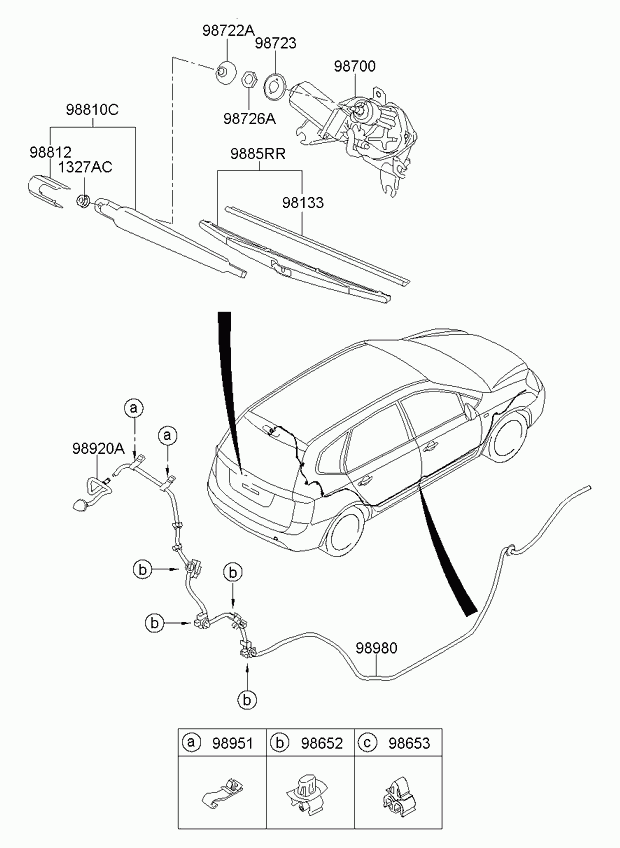 98722A
98723
98700
98726A
98810C
98812
1327AC
9885RR
98133
a
a
98920A
b
b
b
b
98980

| a 98951 | b 98652 | c 98653 |
|---|---|---|
| | | |