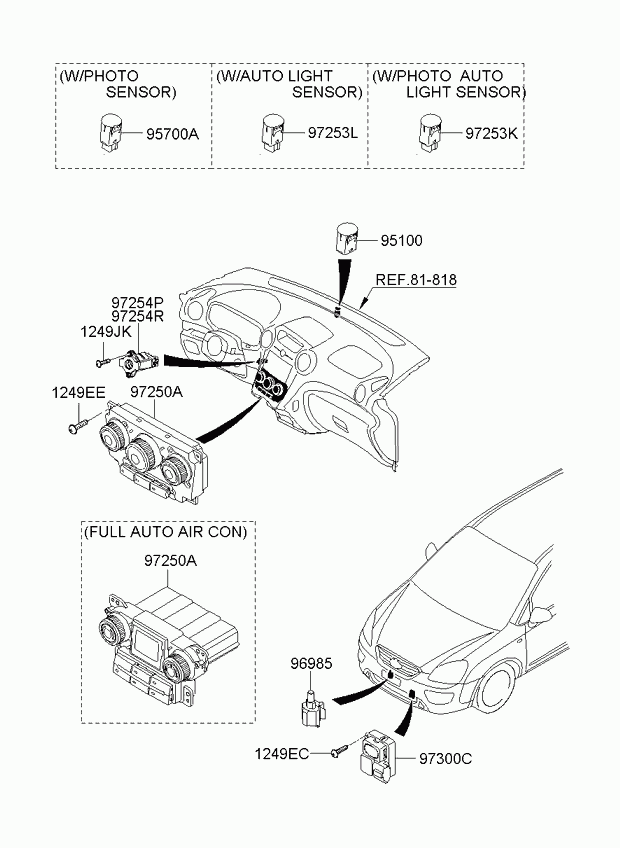 (W/PHOTO SENSOR)
95700A

(W/AUTO LIGHT SENSOR)
97253L

(W/PHOTO AUTO LIGHT SENSOR)
97253K

95100
REF.81-818
97254P
97254R
1249JK
1249EE
97250A

(FULL AUTO AIR CON)
97250A

96985
1249EC
97300C