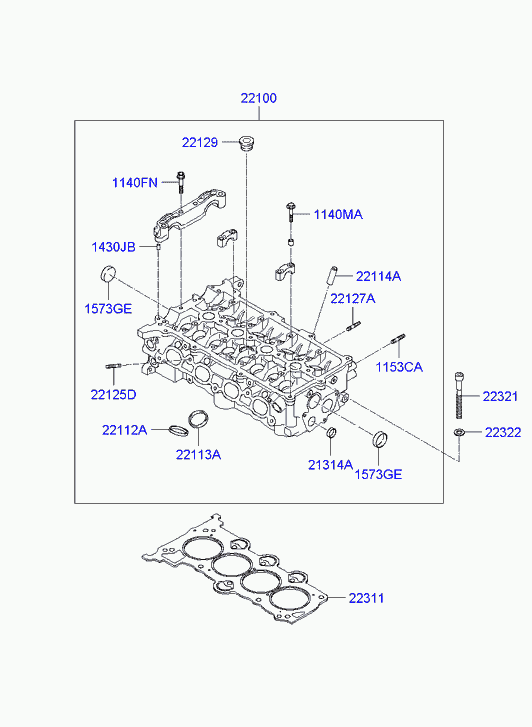 22100

22129

1140FN

1140MA

1430JB

22114A

1573GE

22127A

1153CA

22125D

22321

22112A

22322

22113A

21314A

1573GE

22311