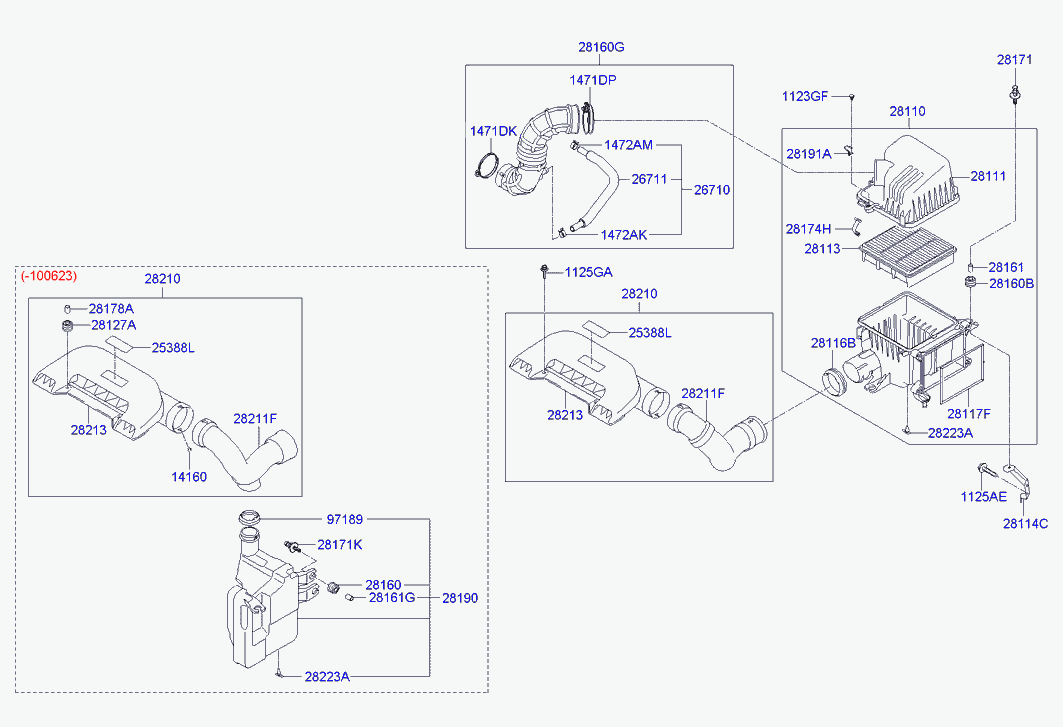 28160G
1471DP
1471DK
1472AM
26711
26710
1472AK
28171
1123GF
28110
28191A
28111
28174H
28113
28161
28160B
28116B
28117F
28223A
1125AE
28114C
1125GA
28210
25388L
28213
28211F
(-100623)
28210
28178A
28127A
25388L
28213
28211F
14160
97189
28171K
28160
28161G
28190
28223A