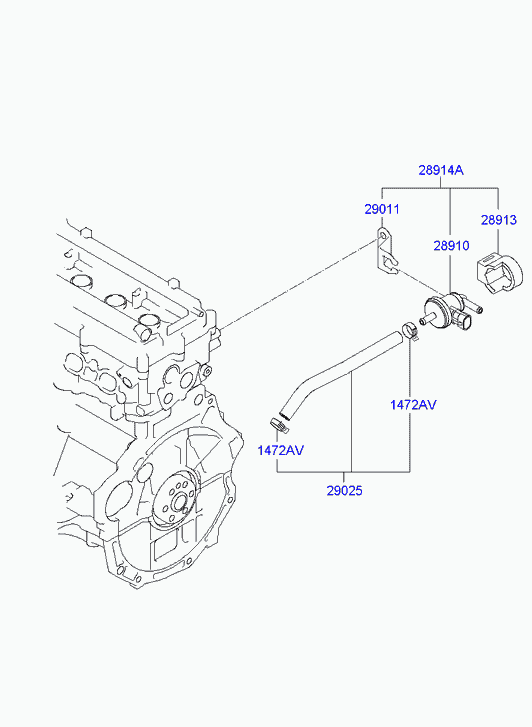 28914A
29011
28913
28910
1472AV
1472AV
29025