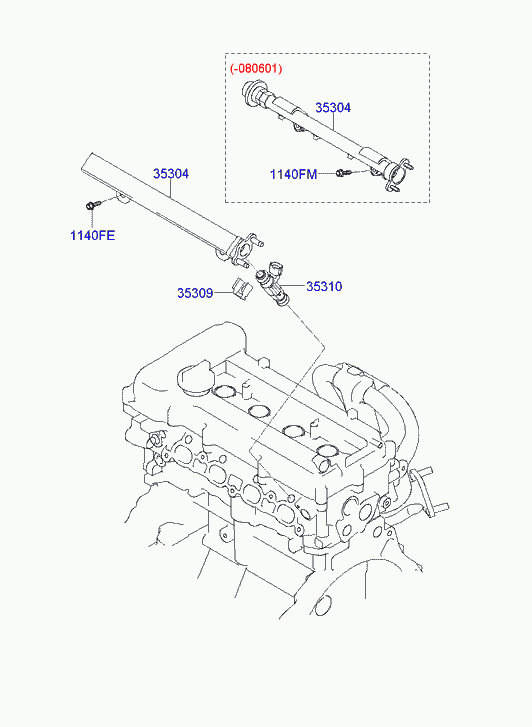 (-080601)
35304
1140FM
35304
1140FE
35309
35310