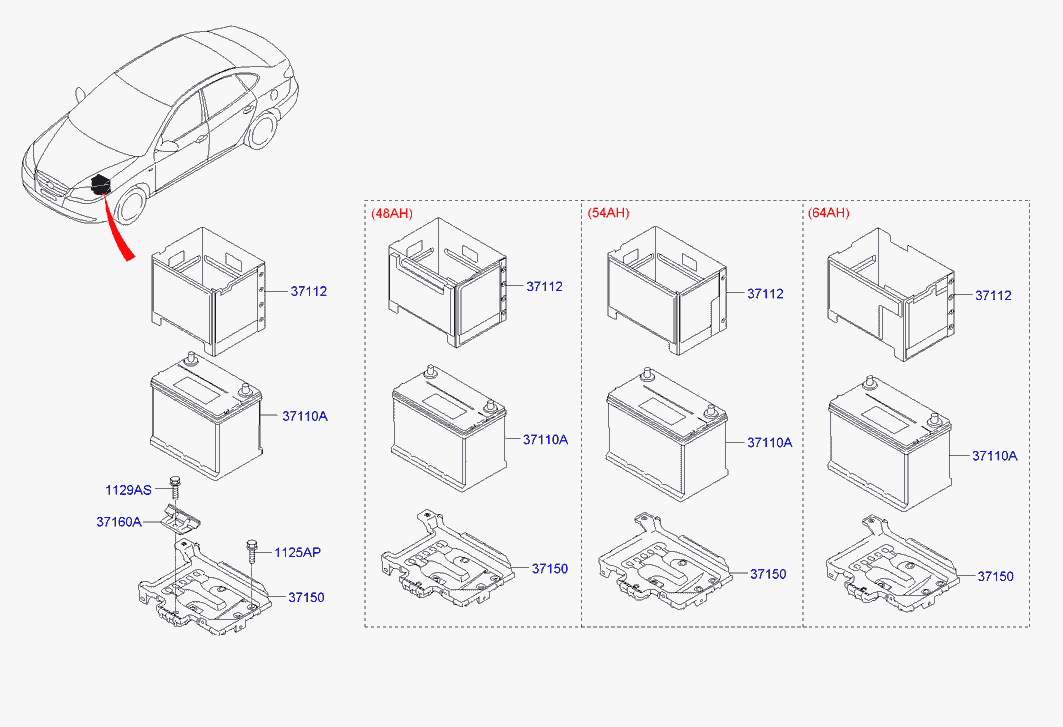 37112
37110A
1129AS
37160A
1125AP
37150

(48AH)
37112
37110A
37150

(54AH)
37112
37110A
37150

(64AH)
37112
37110A
37150