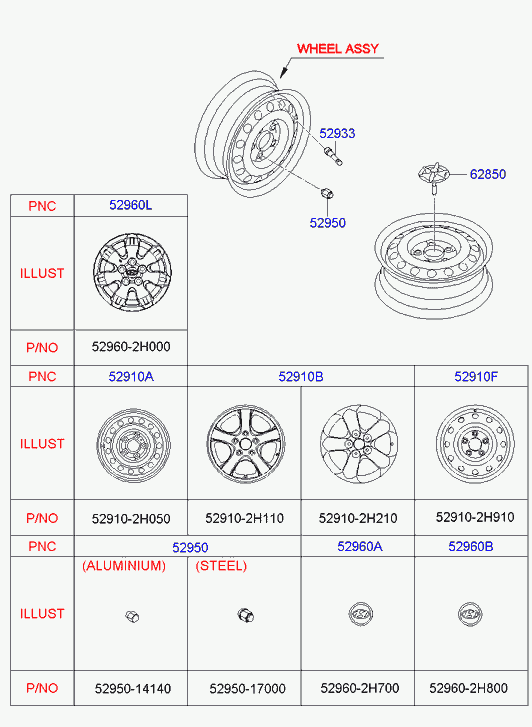 WHEEL ASSY

52933

62850

52950

| PNC | 52960L |
|---|---|
| ILLUST | |
| P/NO | 52960-2H000 |

| PNC | 52910A | 52910B | | 52910F |
|---|---|---|---|---|
| ILLUST | | | | |
| P/NO | 52910-2H050 | 52910-2H110 | 52910-2H210 | 52910-2H910 |

| PNC | 52950 | | 52960A | 52960B |
|---|---|---|---|---|
| ILLUST | (ALUMINIUM) | (STEEL) | | |
| P/NO | 52950-14140 | 52950-17000 | 52960-2H700 | 52960-2H800 |