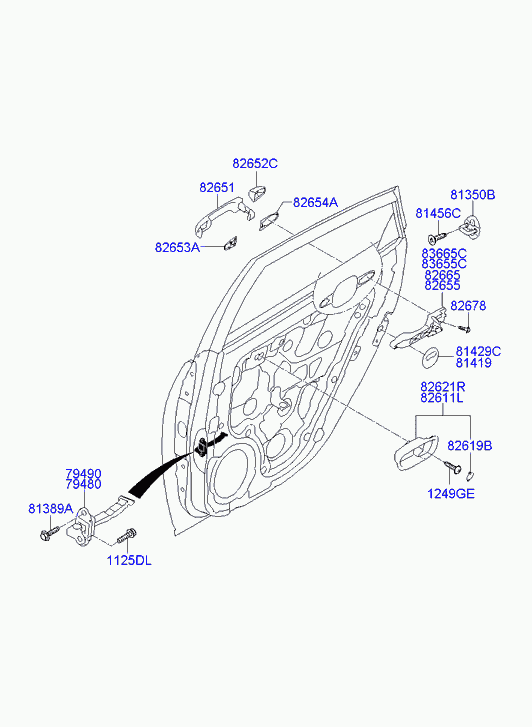 82652C
82651
82654A
82653A
81350B
81456C
83665C
83655C
82665
82655
82678
81429C
81419
82621R
82611L
82619B
1249GE
79490
79480
81389A
1125DL