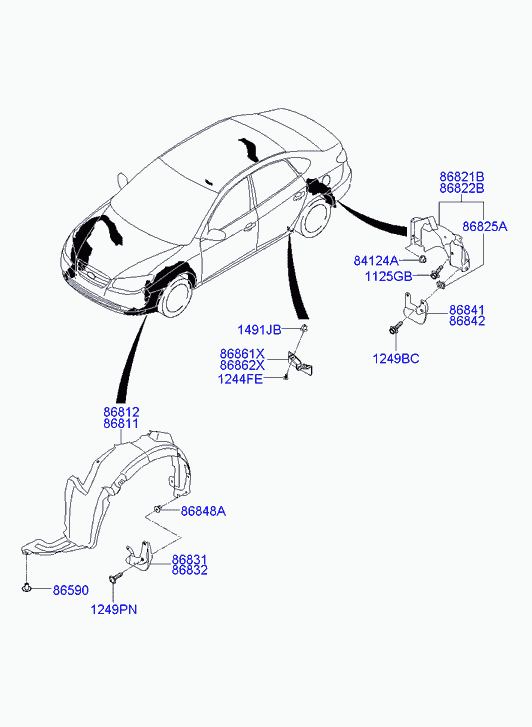 86821B
86822B
86825A
84124A
1125GB
86841
86842
1249BC
1491JB
86861X
86862X
1244FE
86812
86811
86848A
86831
86832
86590
1249PN