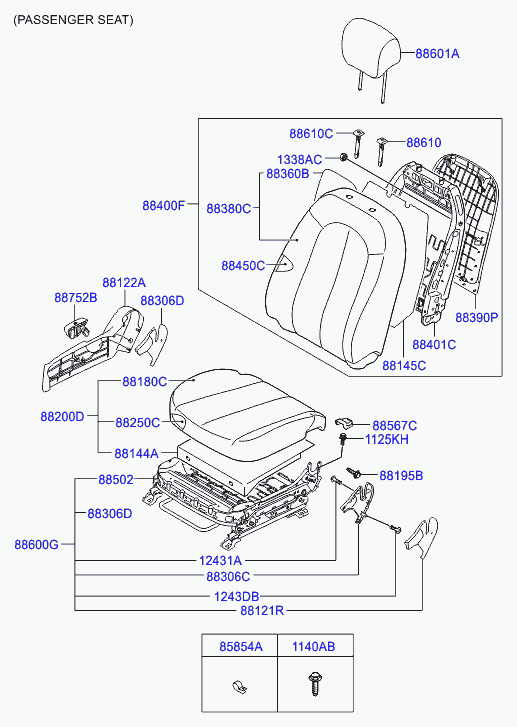 (PASSENGER SEAT)

88601A

88610C
88610
1338AC
88360B
88400F
88380C
88450C
88390P
88401C
88145C

88122A
88752B
88306D

88180C
88200D
88250C
88144A
88567C
1125KH
88195B
88502
88306D
88600G
12431A
88306C
1243DB
88121R

| 85854A | 1140AB |
|---|---|
| | |