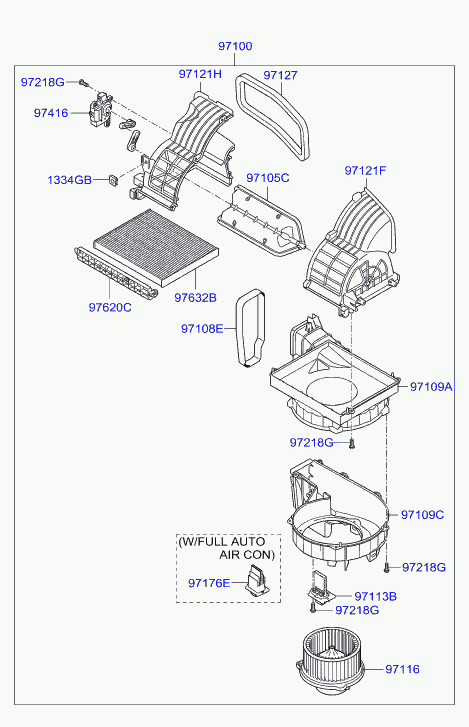 97100
97218G
97121H
97127
97416
1334GB
97105C
97121F
97620C
97632B
97108E
97109A
97218G
97109C
(W/FULL AUTO AIR CON)
97176E
97218G
97113B
97218G
97116