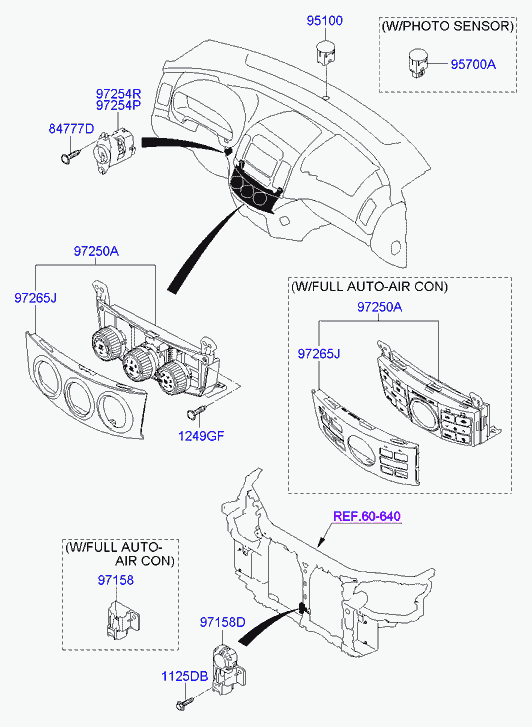 95100

(W/PHOTO SENSOR)

95700A

97254R
97254P

84777D

97250A

97265J

1249GF

(W/FULL AUTO-AIR CON)

97250A

97265J

REF.60-640

(W/FULL AUTO-AIR CON)

97158

97158D

1125DB