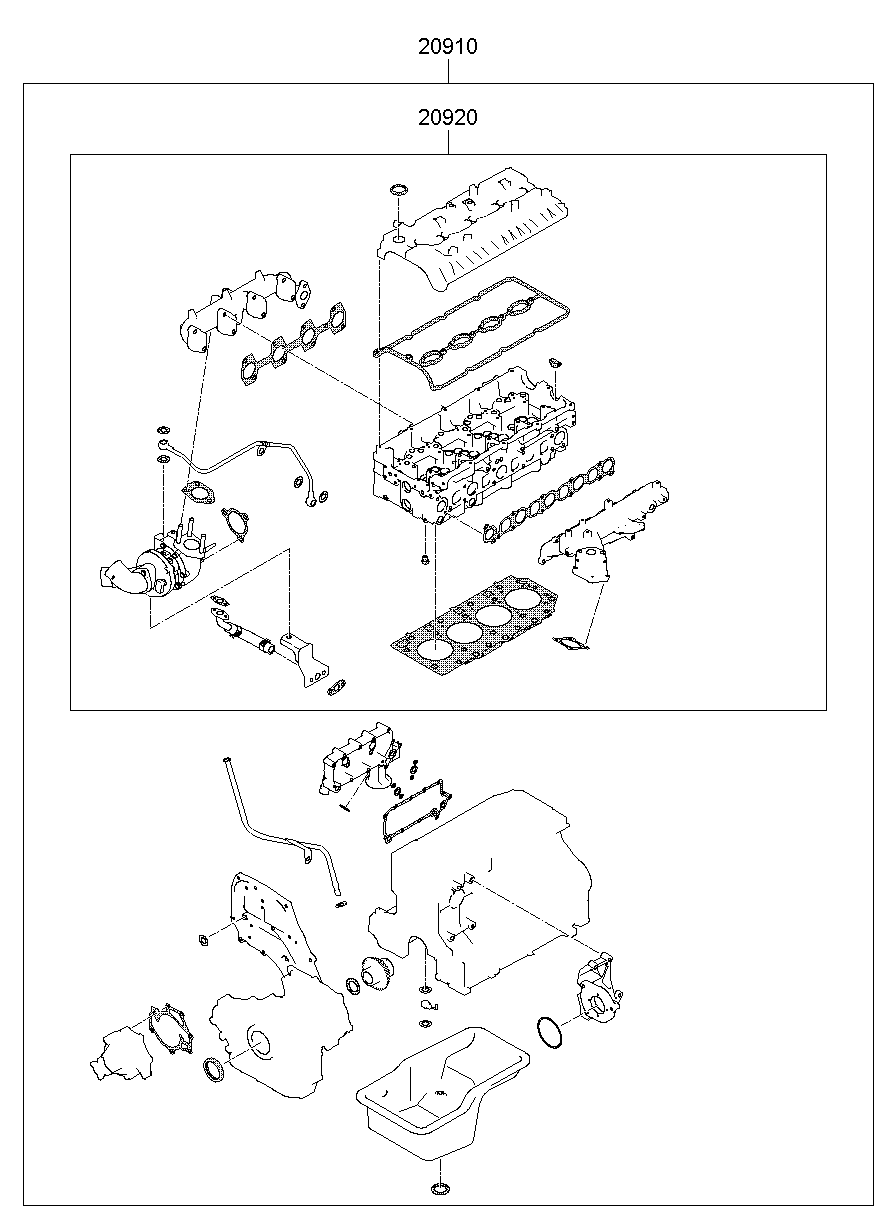 20910

20920