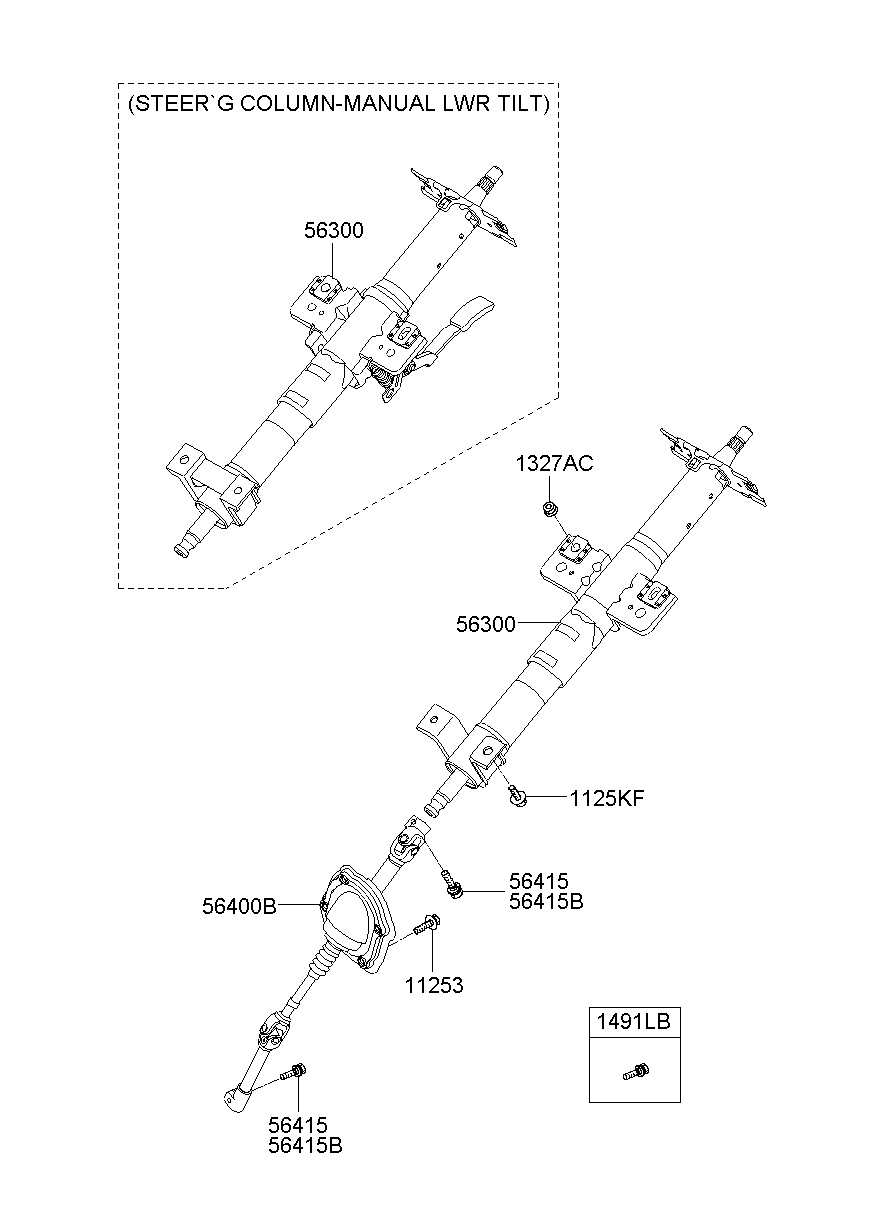 (STEER`G COLUMN-MANUAL LWR TILT)

56300

1327AC

56300

1125KF

56415
56415B

56400B

11253

1491LB

56415
56415B