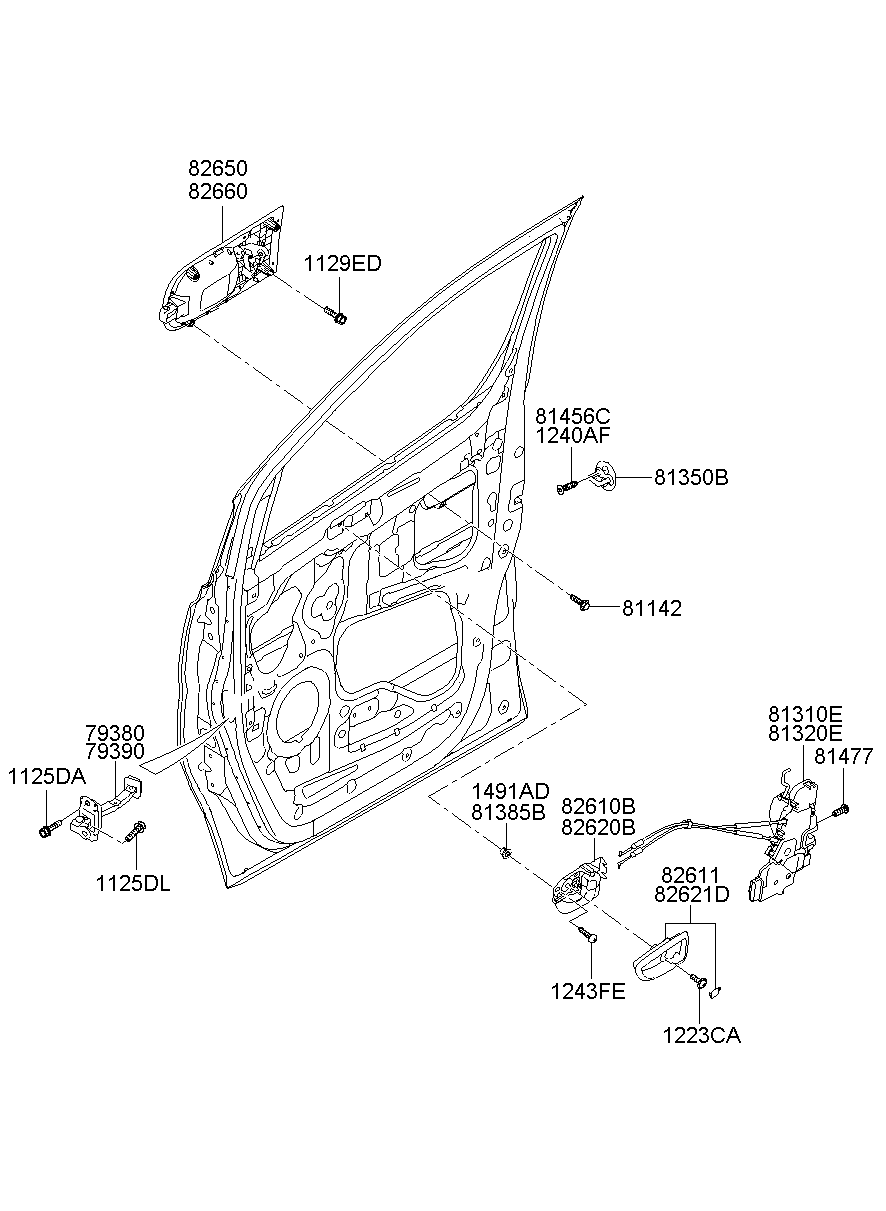 82650
82660

1129ED

81456C
1240AF

81350B

81142

79380
79390

1125DA

1125DL

1491AD
81385B

82610B
82620B

81310E
81320E

81477

82611
82621D

1243FE

1223CA