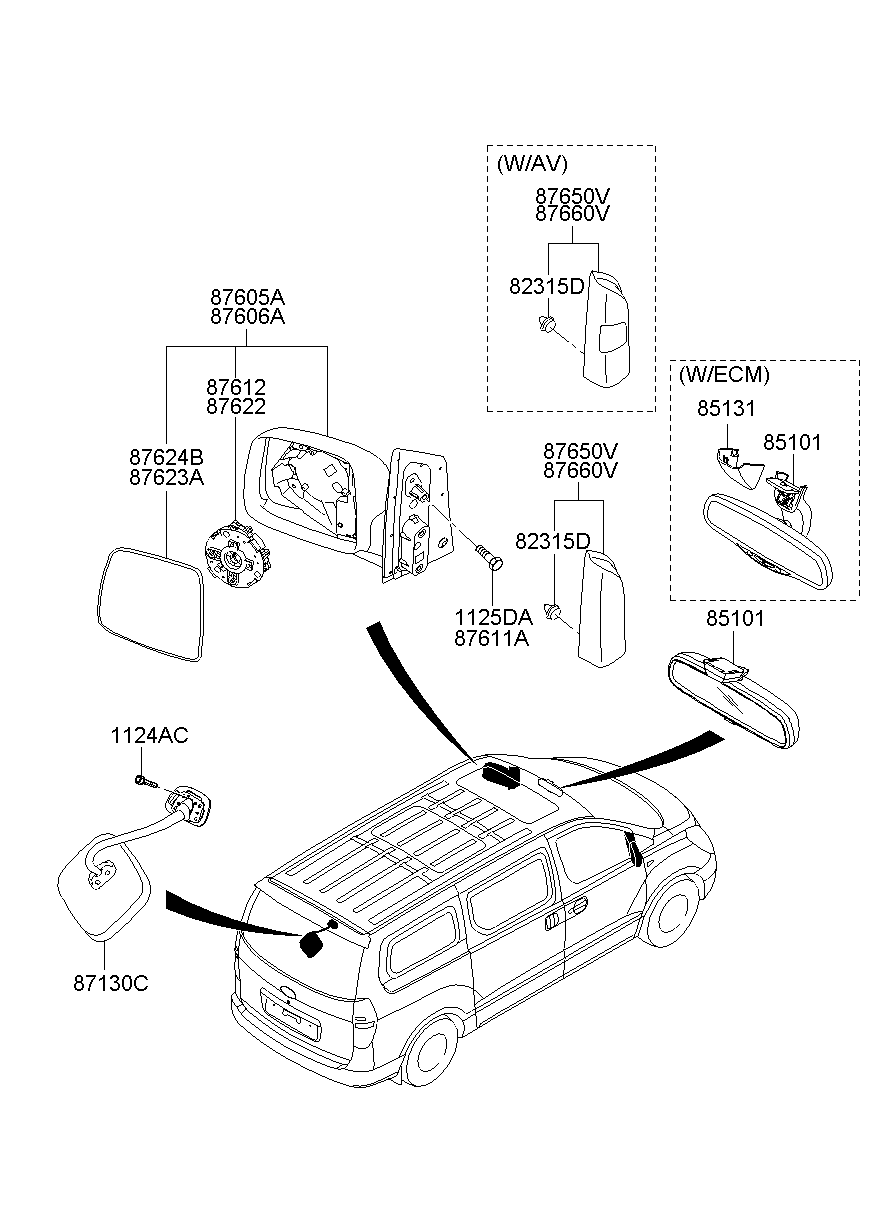 (W/AV)
87650V
87660V
82315D

87605A
87606A
87612
87622
87624B
87623A

(W/ECM)
85131
85101

87650V
87660V
82315D

1125DA
87611A

85101

1124AC

87130C